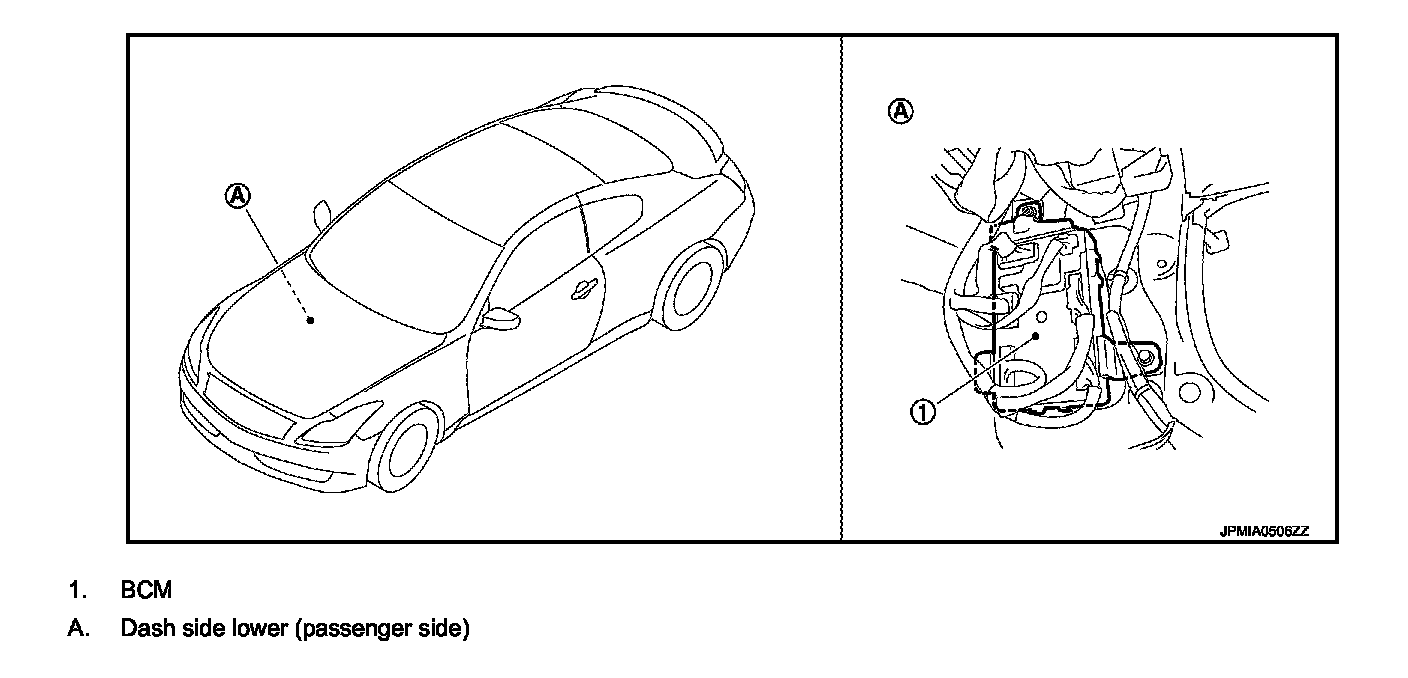 A

A

1

JPMIA0506ZZ

1. BCM

A. Dash side lower (passenger side)