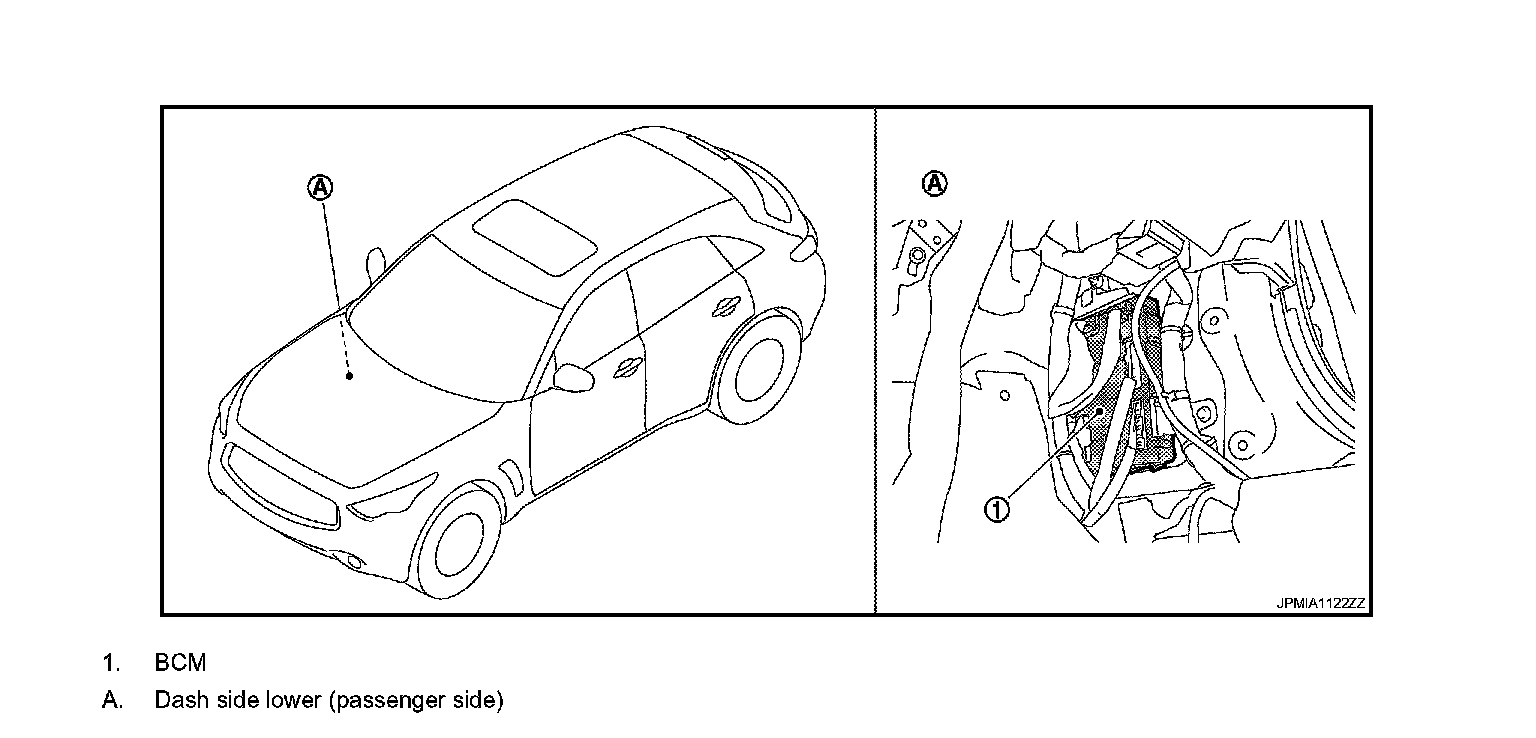 A

A

1

JPMIA1122ZZ

1. BCM

A. Dash side lower (passenger side)