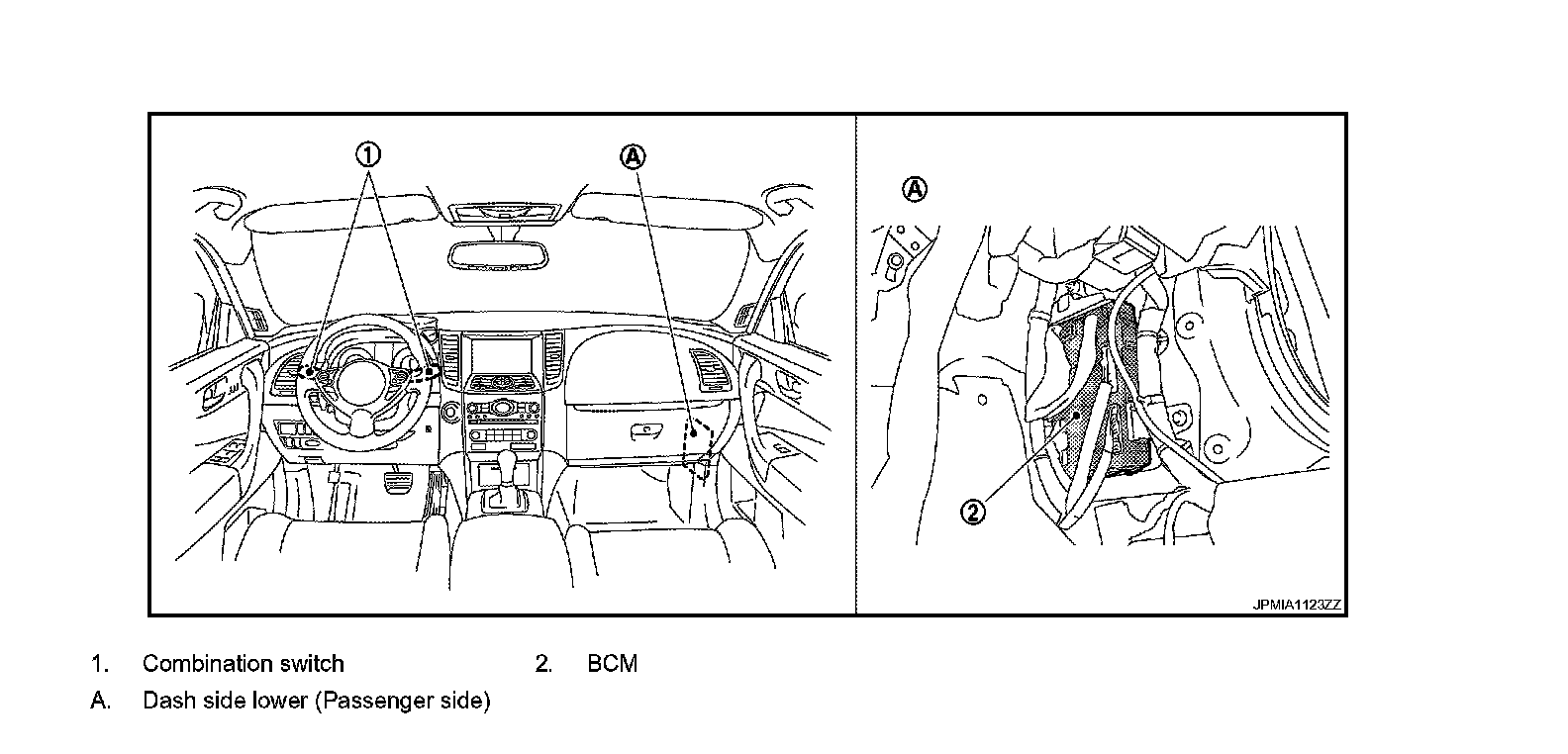 ①

Ⓐ

Ⓐ

②

JPMIA1123ZZ

1. Combination switch

2. BCM

A. Dash side lower (Passenger side)