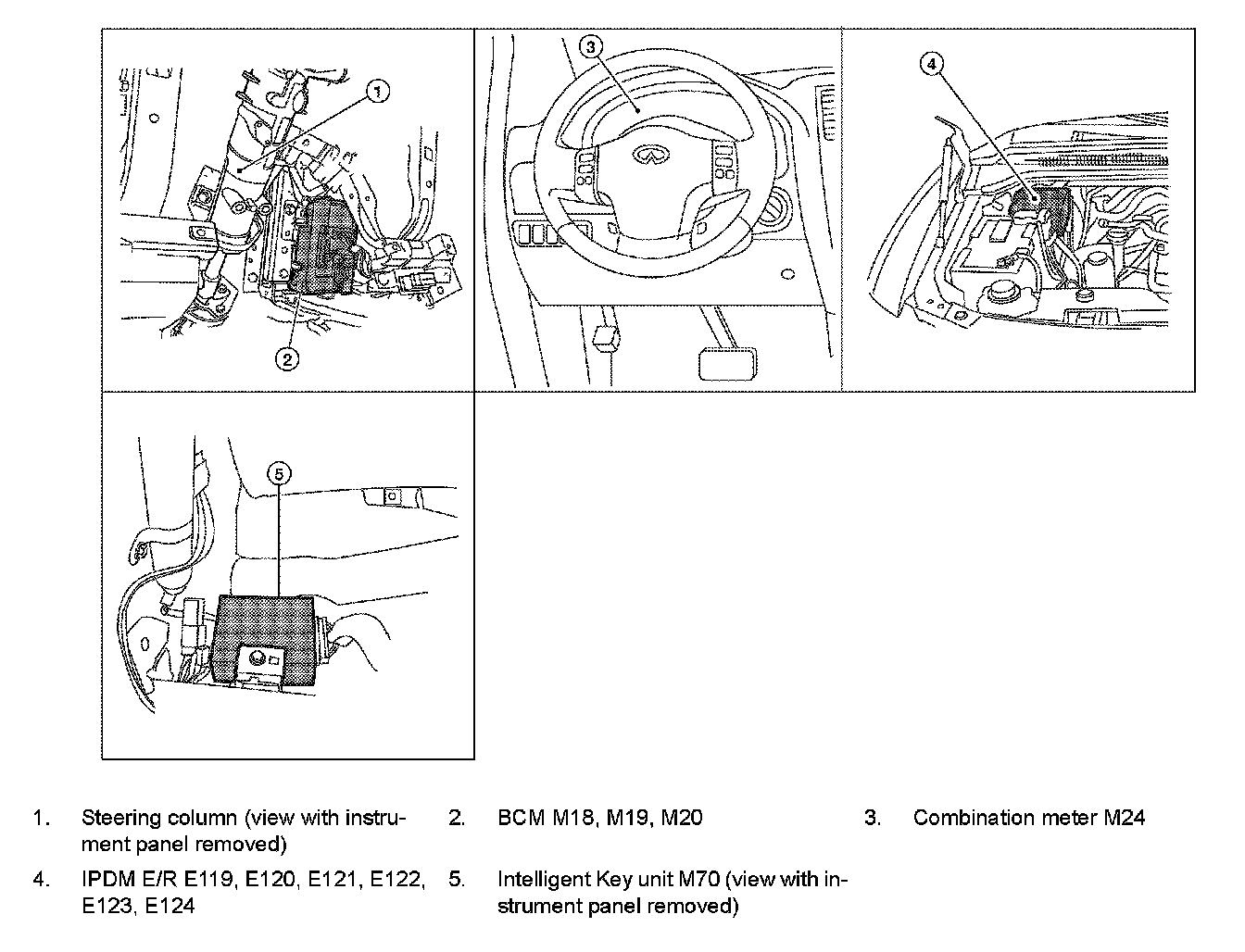 1

2

3

4

5

1. Steering column (view with instrument panel removed)

2. BCM M18, M19, M20

3. Combination meter M24

4. IPDM E/R E119, E120, E121, E122, E123, E124

5. Intelligent Key unit M70 (view with instrument panel removed)