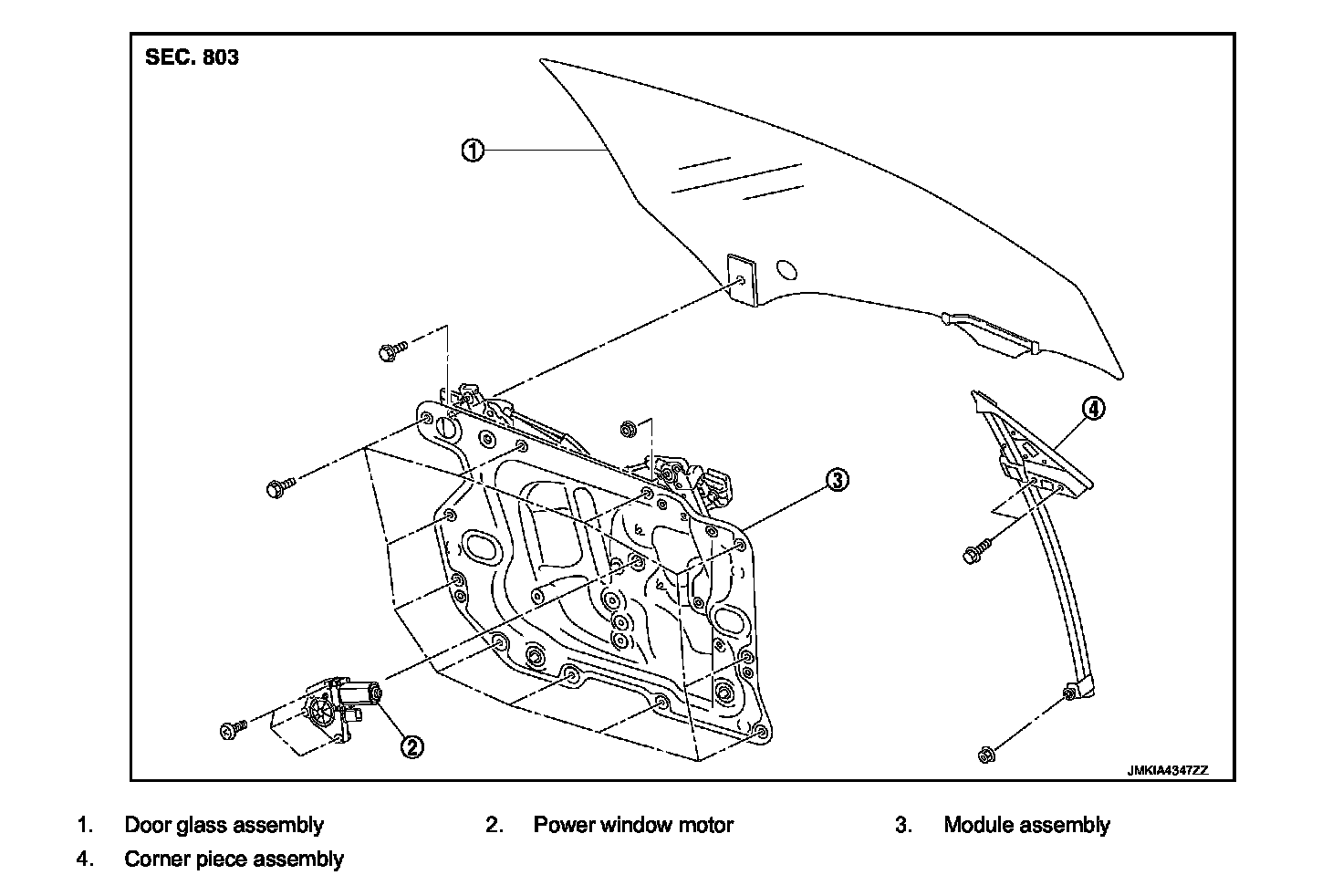 SEC. 803

1

4

3

2

JMKIA4347ZZ

1. Door glass assembly
2. Power window motor
3. Module assembly
4. Corner piece assembly