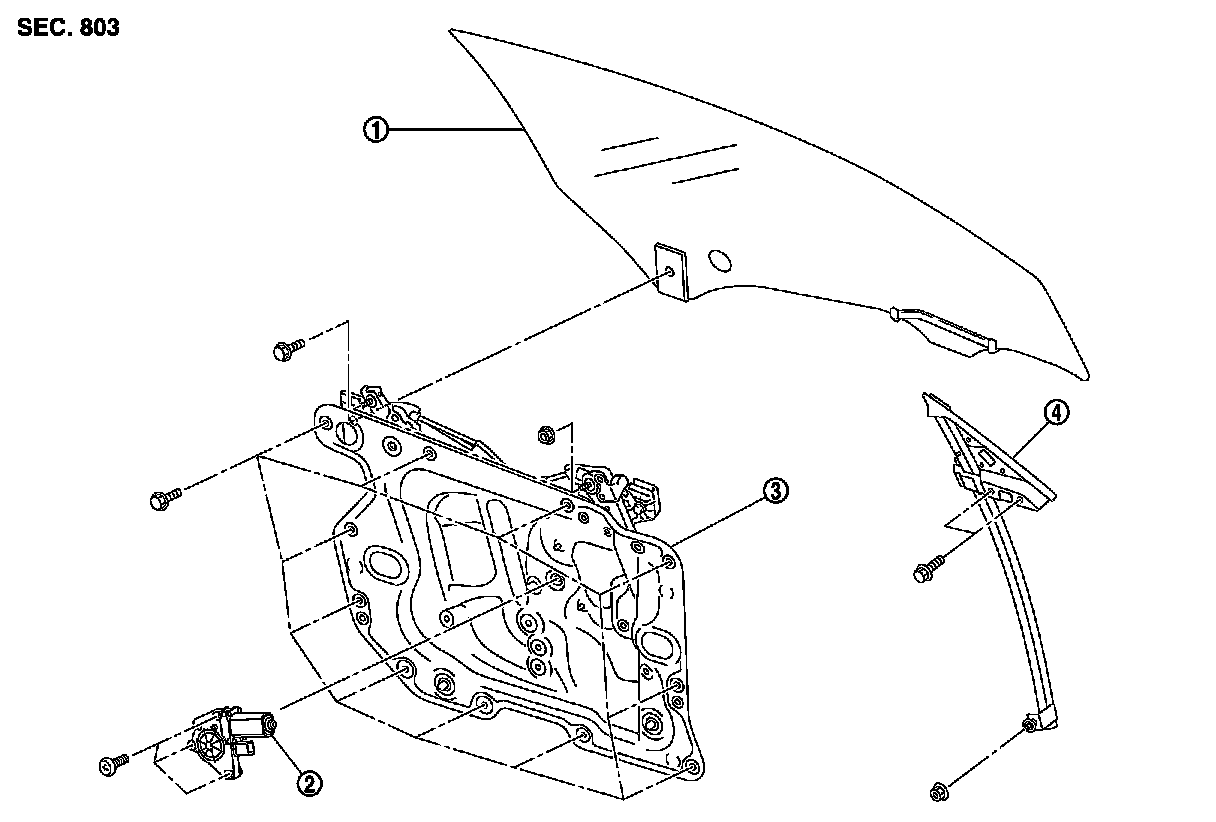 SEC. 803

1

4

3

2