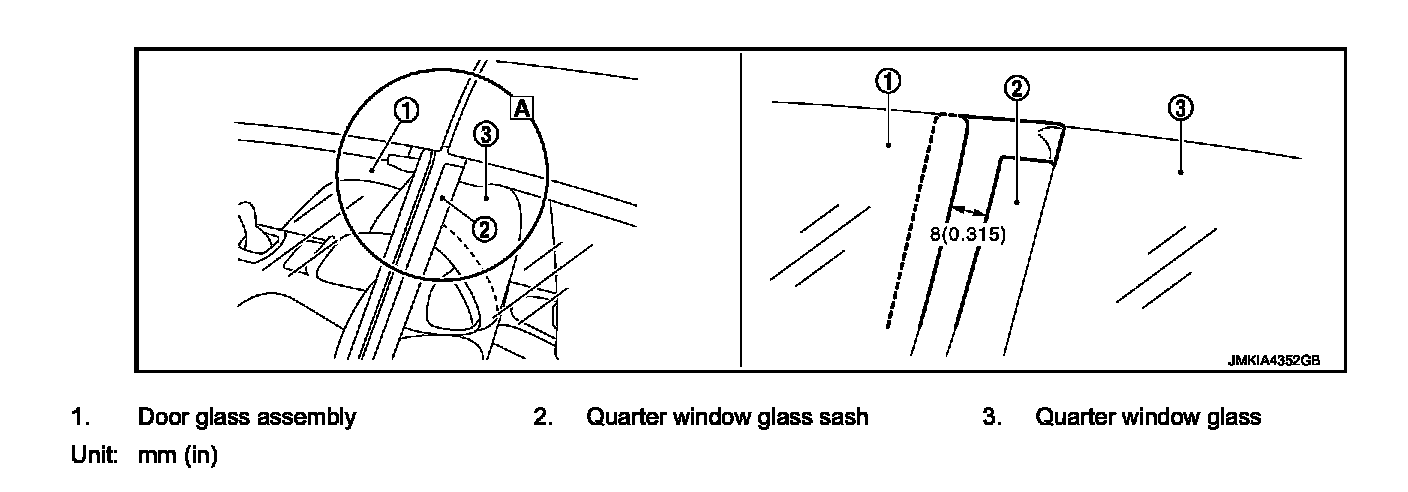 1 A 3 2

1 2 3

8(0.315)

JMKIA4352GB

1. Door glass assembly
2. Quarter window glass sash
3. Quarter window glass

Unit: mm (in)