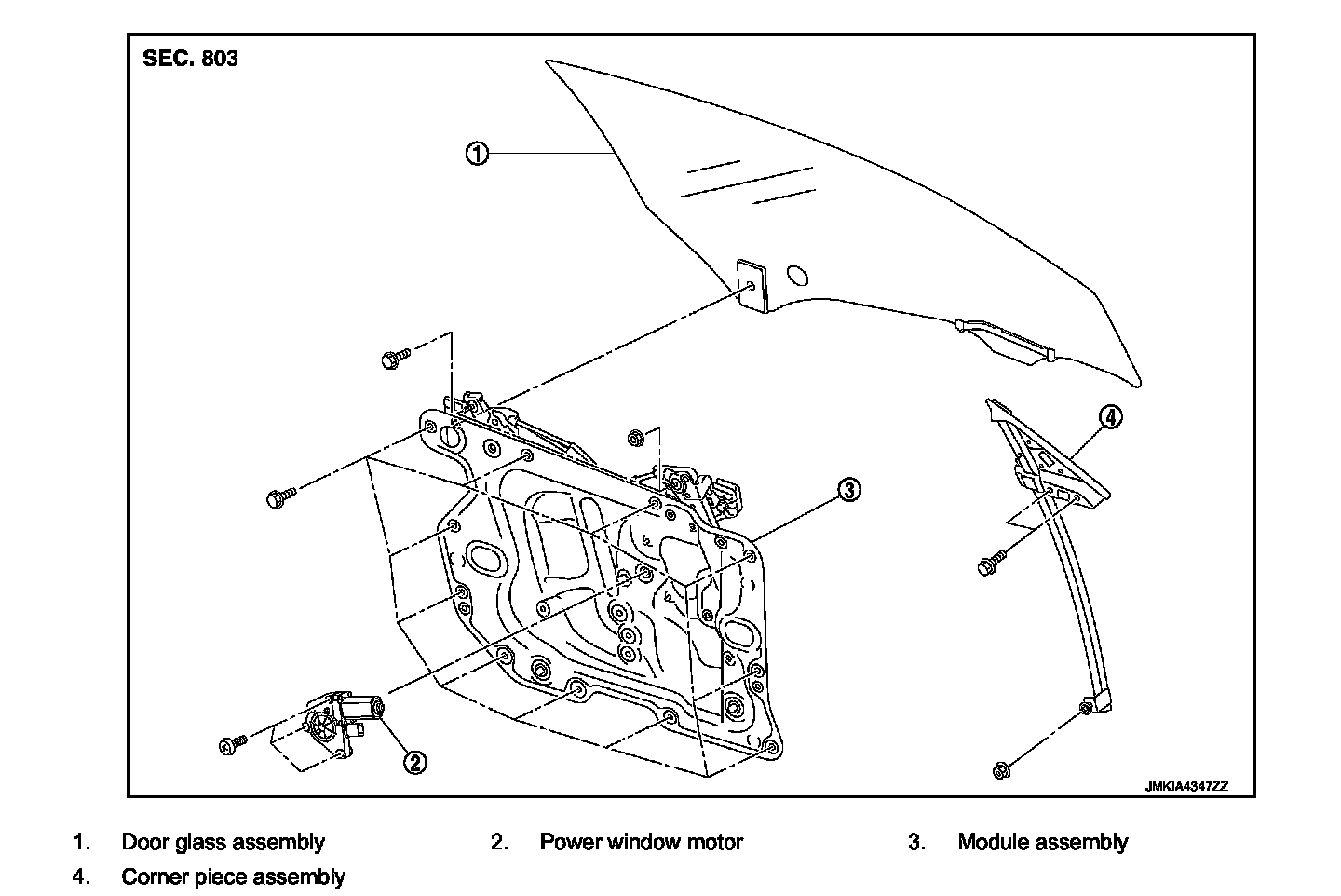 SEC. 803

1

4

3

2

JMKIA4347ZZ

1. Door glass assembly
2. Power window motor
3. Module assembly
4. Corner piece assembly