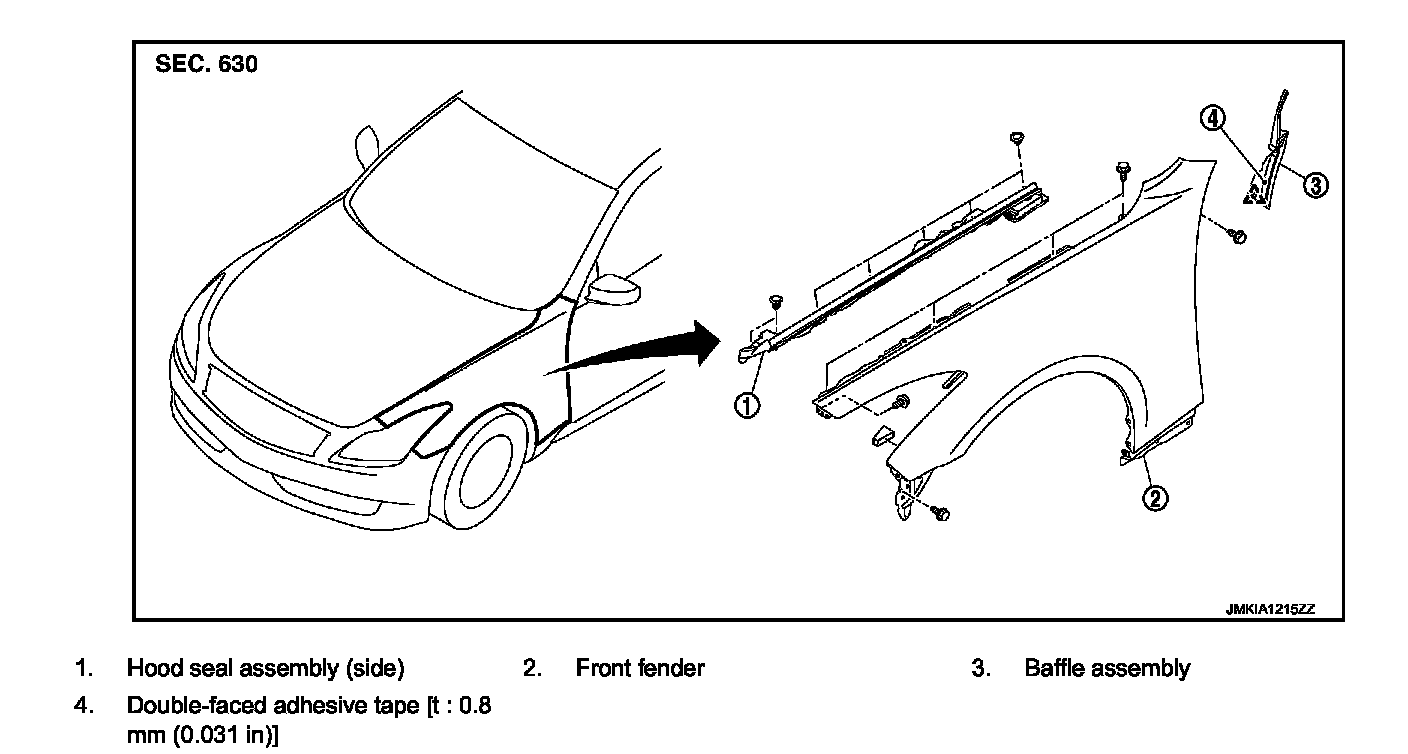 SEC. 630

4

3

1

2

JMKIA1215ZZ

1. Hood seal assembly (side)
2. Front fender
3. Baffle assembly
4. Double-faced adhesive tape [t : 0.8 mm (0.031 in)]