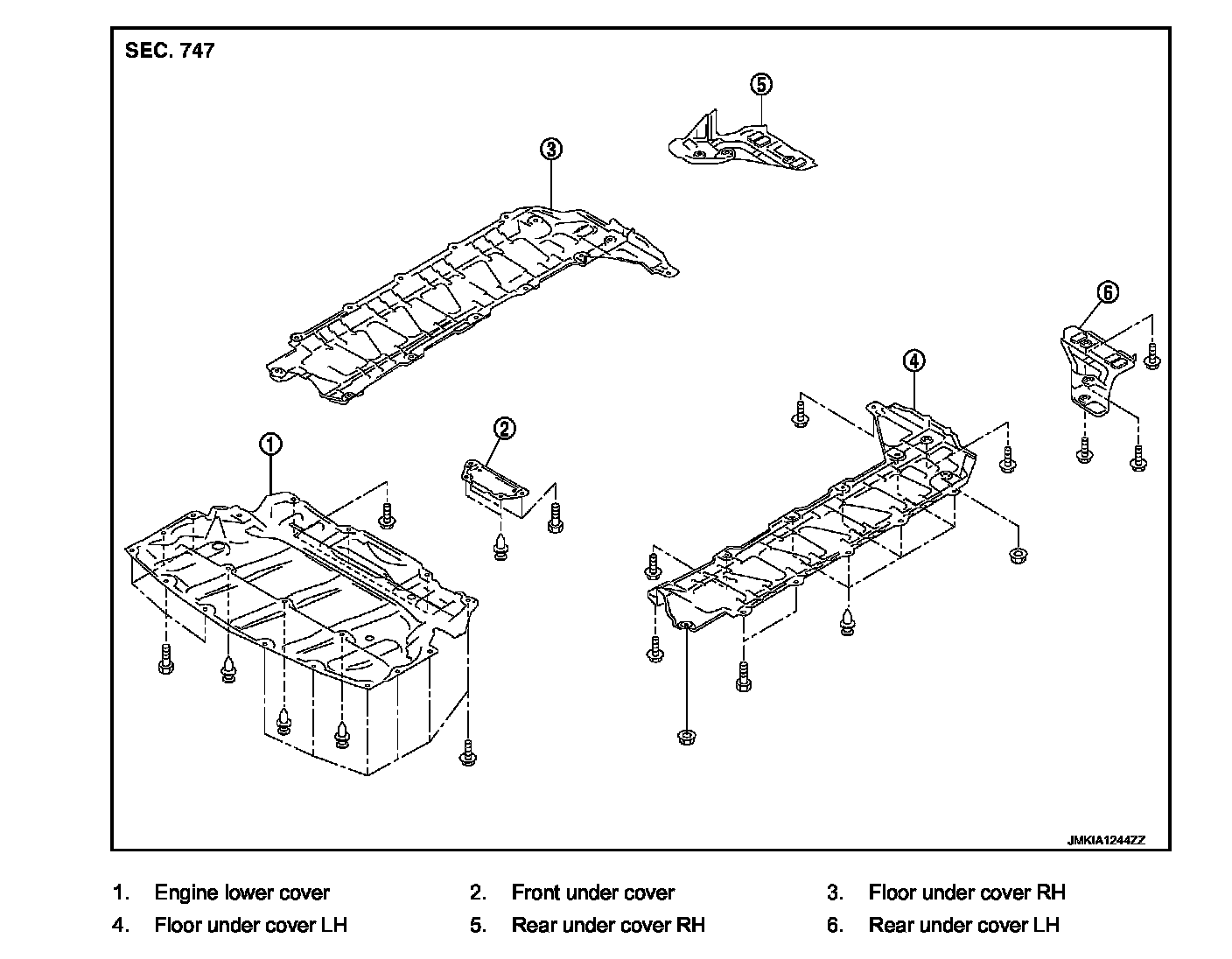 SEC. 747

5

3

6

4

2

1

JMKIA1244ZZ

1. Engine lower cover
2. Front under cover
3. Floor under cover RH
4. Floor under cover LH
5. Rear under cover RH
6. Rear under cover LH