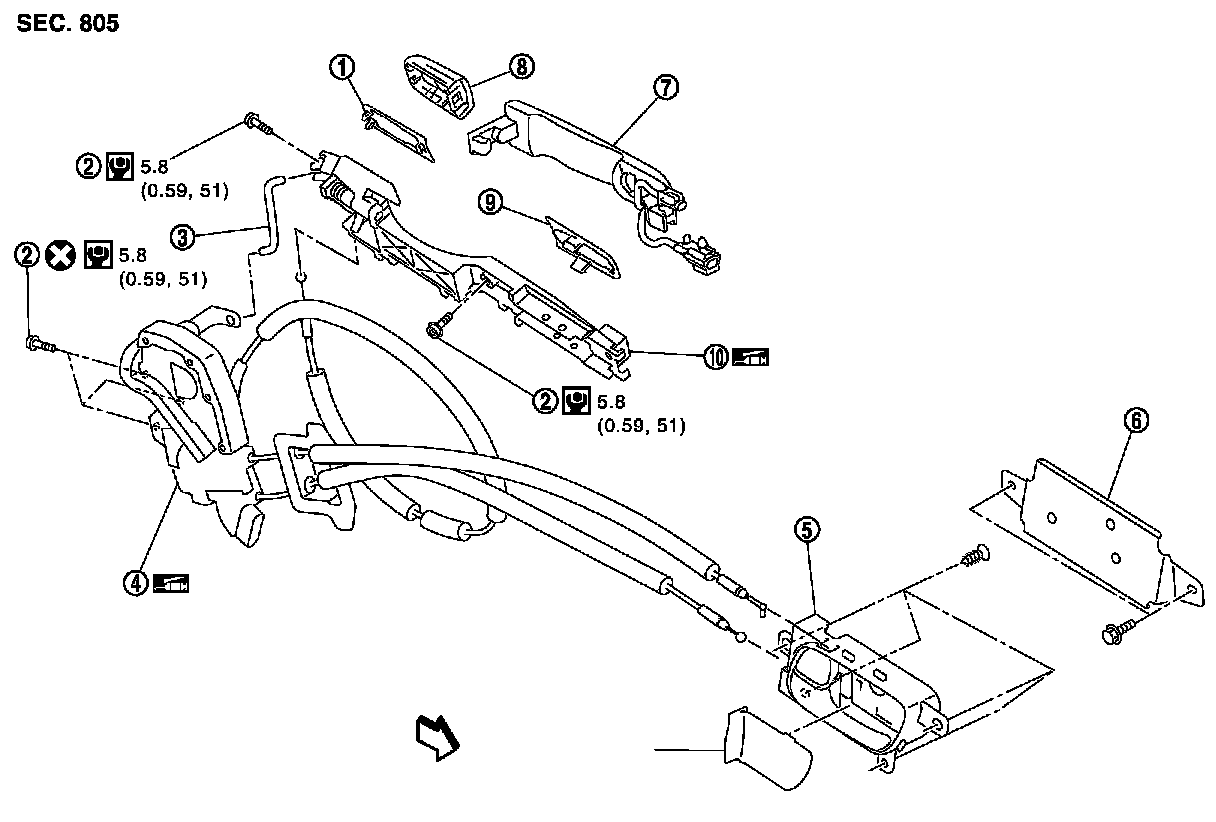 SEC. 805

1

8

7

2 5.8
(0.59, 51)

3

9

2 5.8
(0.59, 51)

10

2 5.8
(0.59, 51)

6

5

4