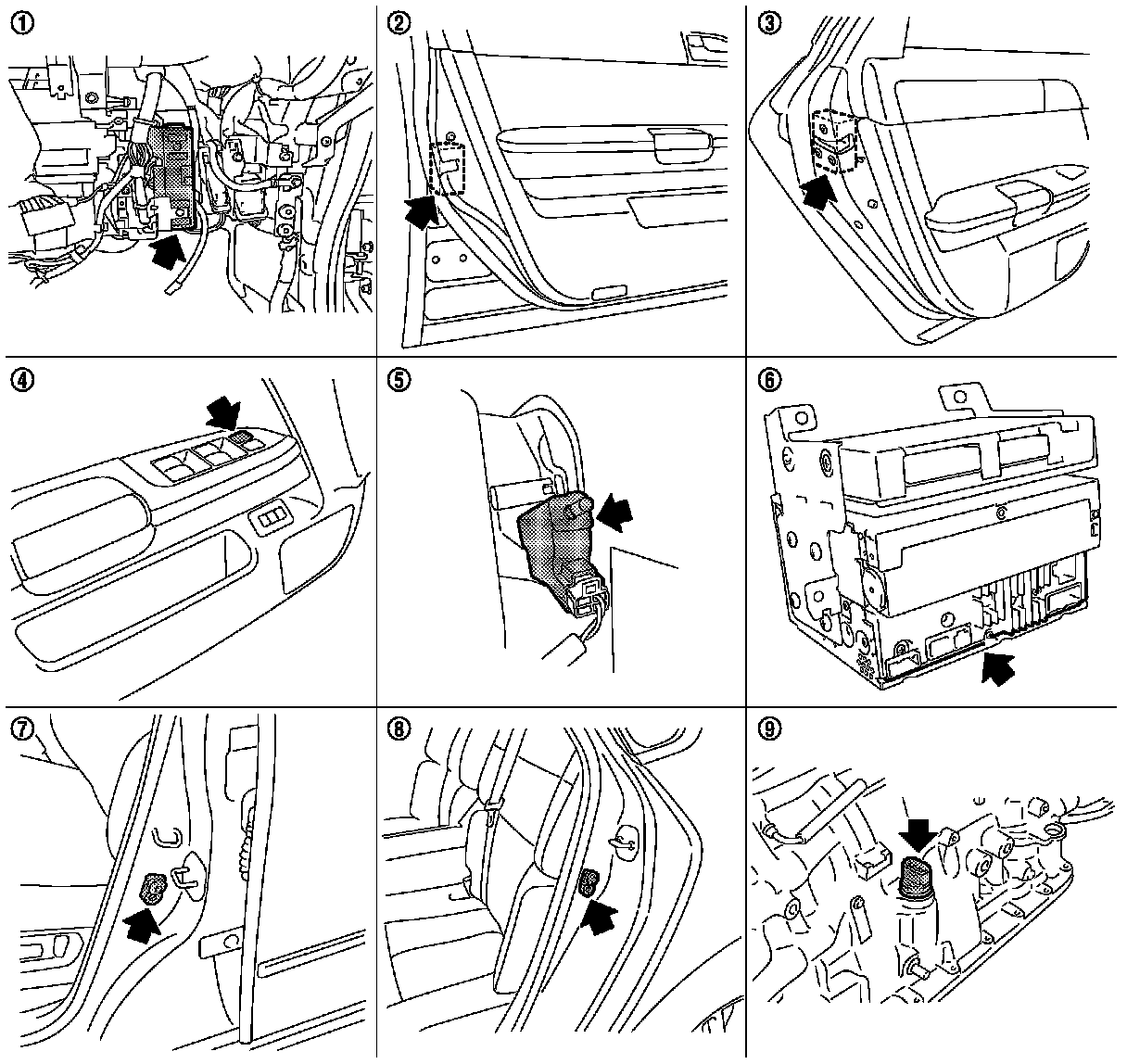 ①

②

③

④

⑤

⑥

⑦

⑧

⑨