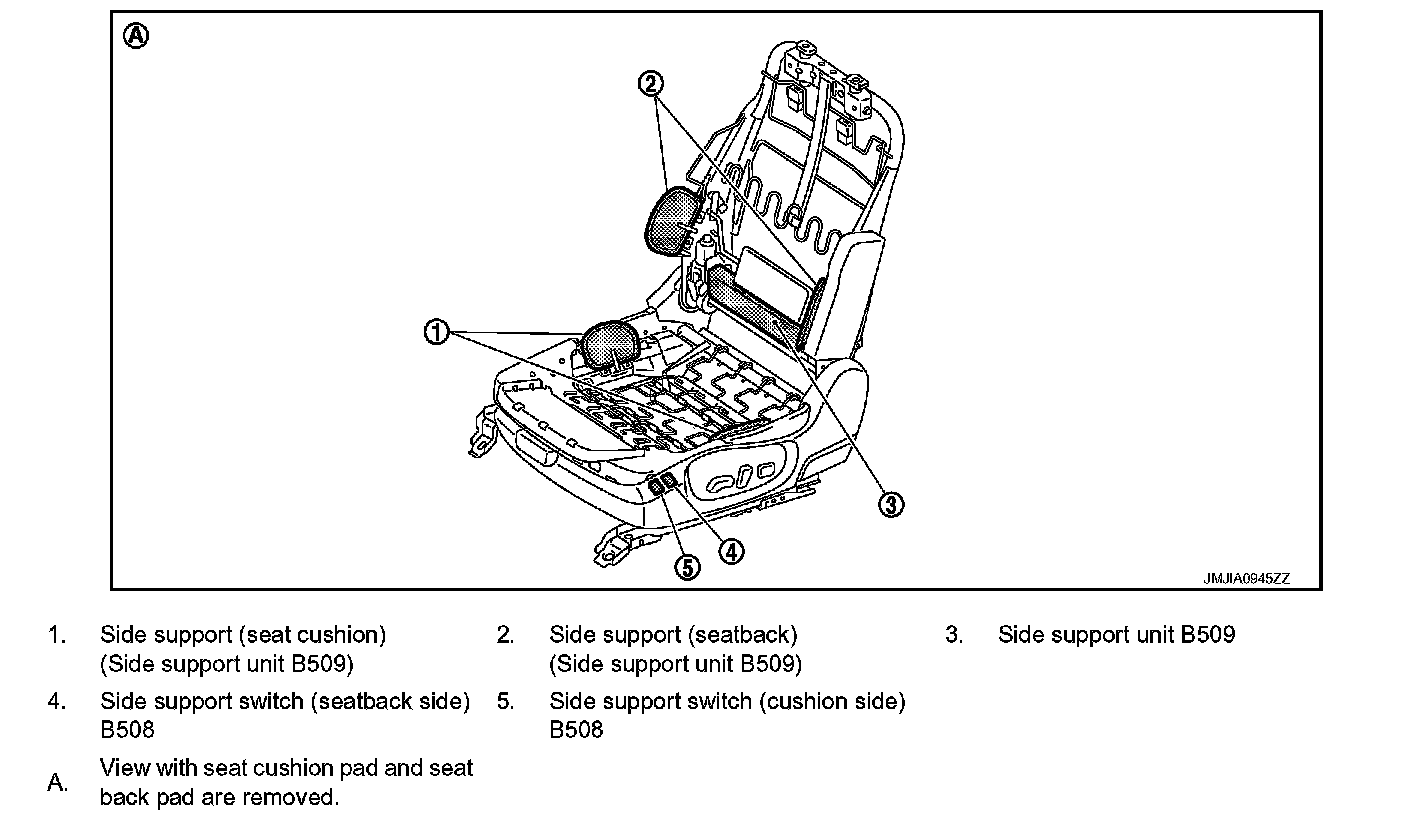 Ⓐ

②

①

③

④

⑤

JMJIA0945ZZ

1. Side support (seat cushion) (Side support unit B509)

2. Side support (seatback) (Side support unit B509)

3. Side support unit B509

4. Side support switch (seatback side) B508

5. Side support switch (cushion side) B508

A. View with seat cushion pad and seat back pad are removed.