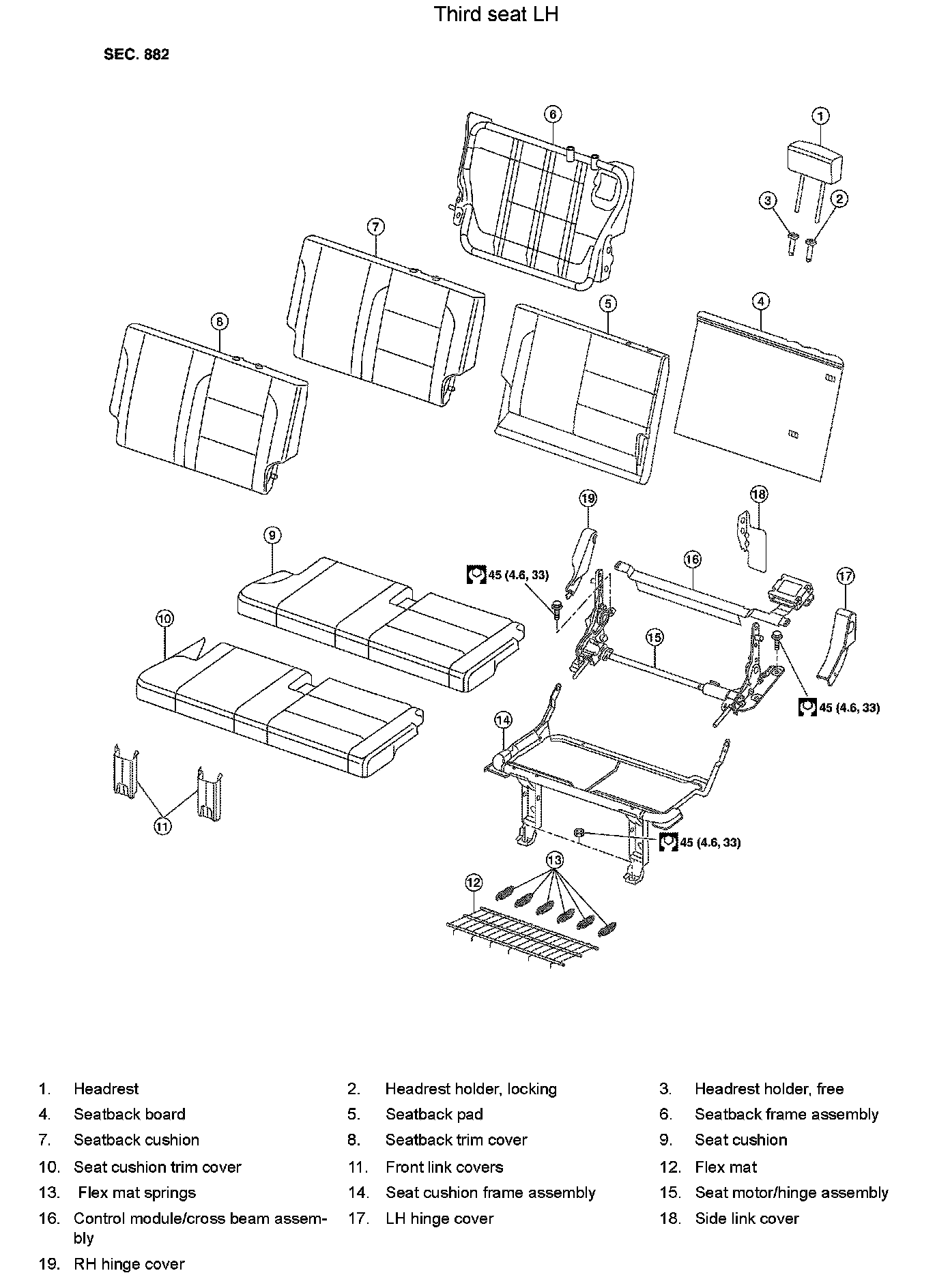 Third seat LH

SEC. 882

6
1
3
2
7
5
4
8
19
18
9
45 (4.6, 33)
16
17
10
15
45 (4.6, 33)
14
11
45 (4.6, 33)
13
12

1. Headrest
2. Headrest holder, locking
3. Headrest holder, free
4. Seatback board
5. Seatback pad
6. Seatback frame assembly
7. Seatback cushion
8. Seatback trim cover
9. Seat cushion
10. Seat cushion trim cover
11. Front link covers
12. Flex mat
13. Flex mat springs
14. Seat cushion frame assembly
15. Seat motor/hinge assembly
16. Control module/cross beam assembly
17. LH hinge cover
18. Side link cover
19. RH hinge cover