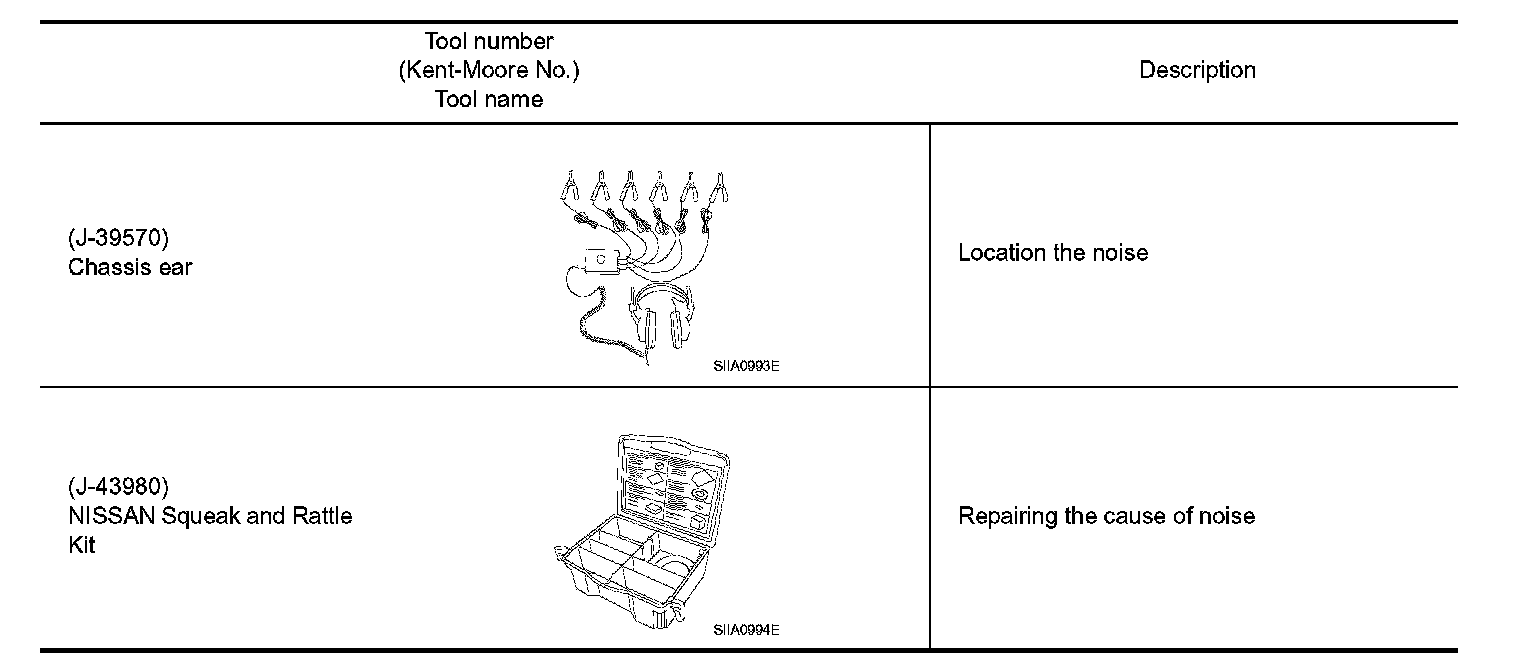 | Tool number (Kent-Moore No.) Tool name | Description |
|---|---|
| (J-39570) Chassis ear SIIA0993E | Location the noise |
| (J-43980) NISSAN Squeak and Rattle Kit SIIA0994E | Repairing the cause of noise |