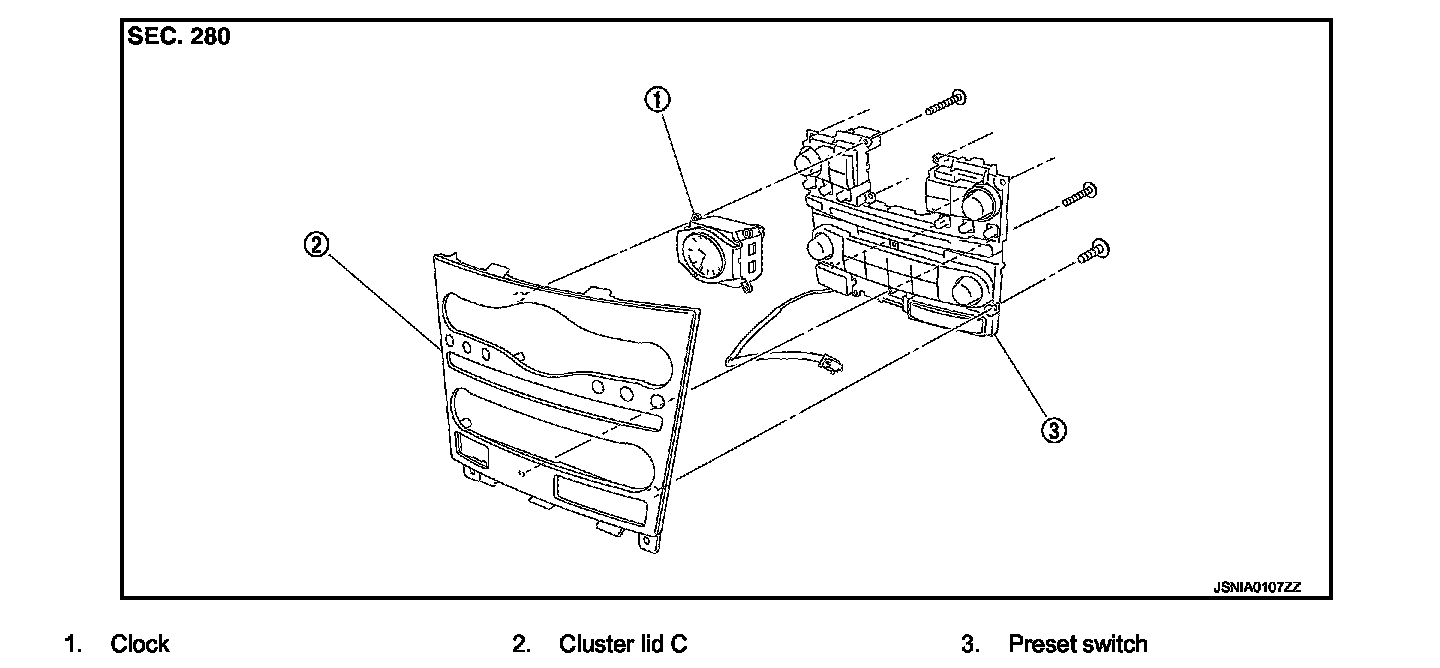 SEC. 280

1

2

3

JSNIA0107ZZ

1. Clock
2. Cluster lid C
3. Preset switch