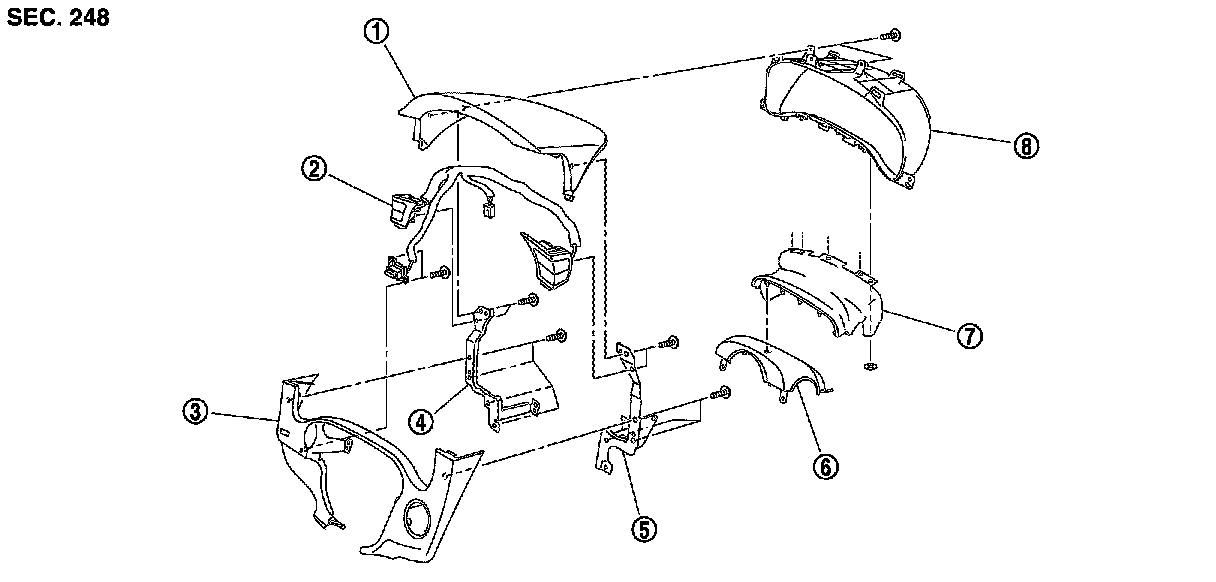 SEC. 248

①
②
③
④
⑤
⑥
⑦
⑧