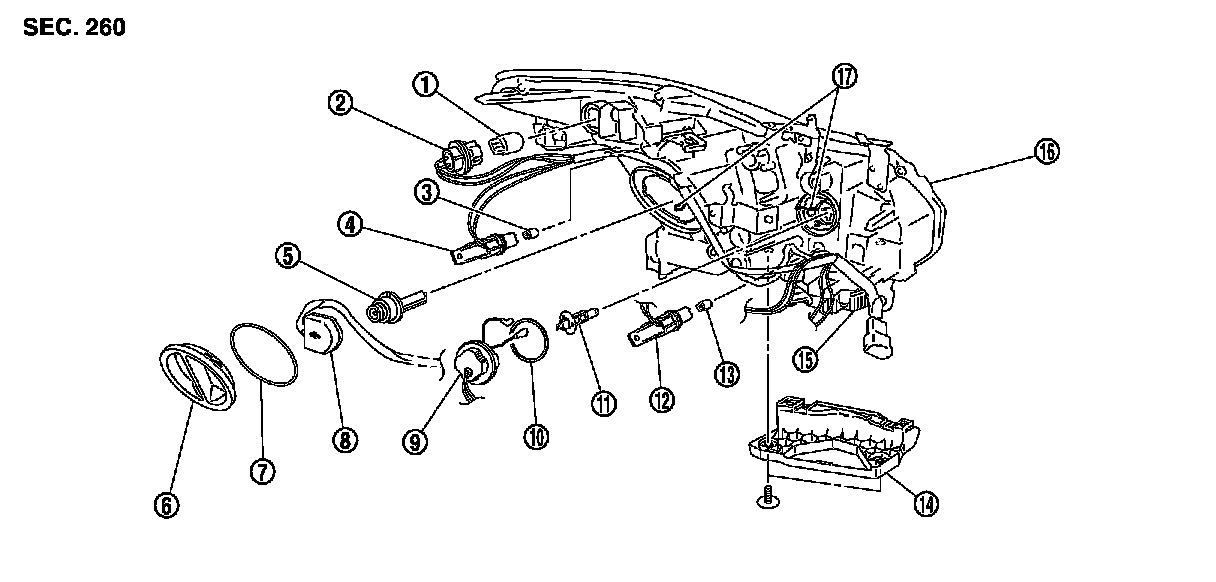 SEC. 260

1
2
3
4
5
6
7
8
9
10
11
12
13
14
15
16
17