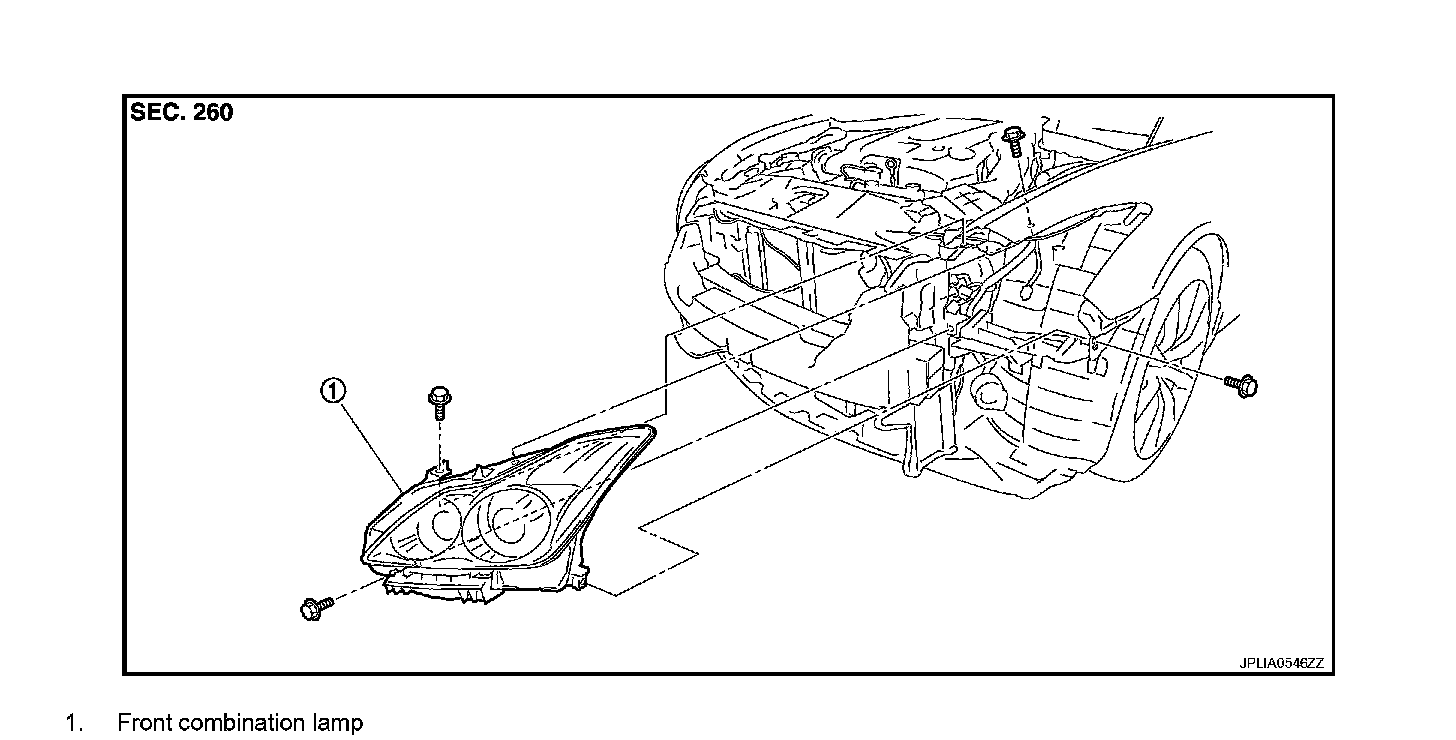 SEC. 260

1

JPLIA0546ZZ

1. Front combination lamp