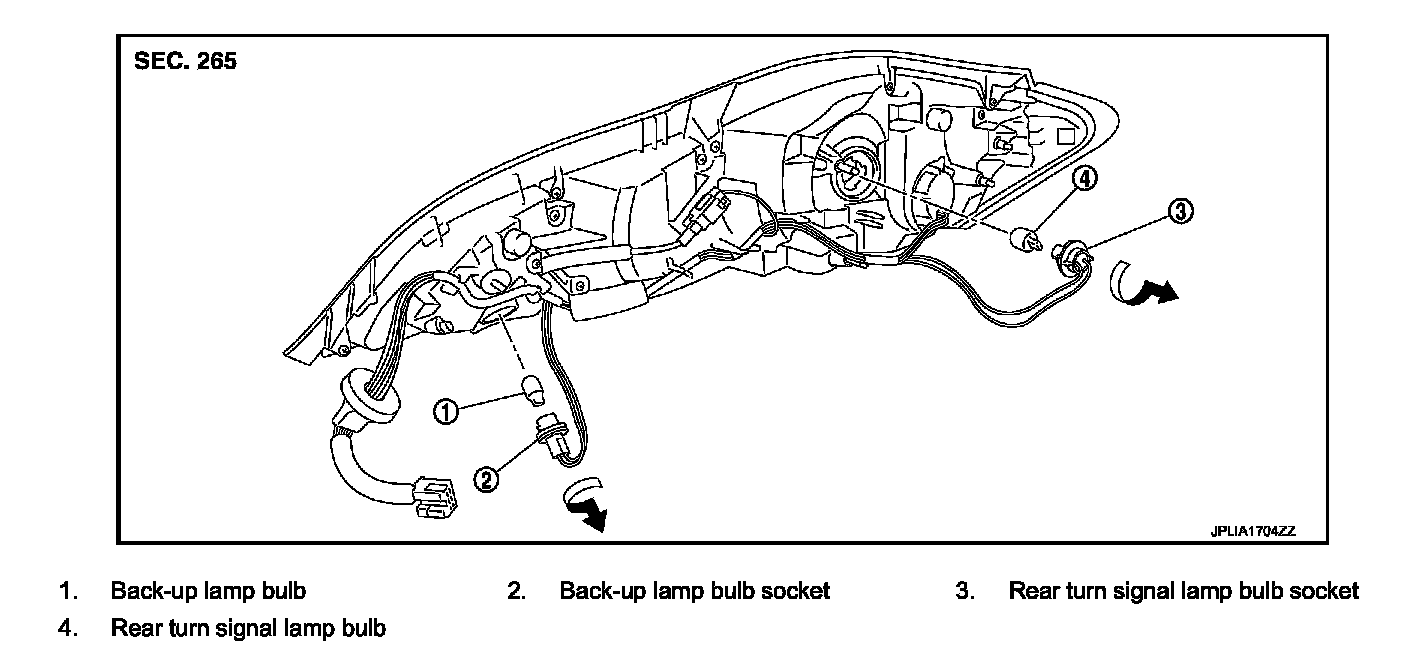 SEC. 265

4

3

1

2

JPLIA1704ZZ

1. Back-up lamp bulb
2. Back-up lamp bulb socket
3. Rear turn signal lamp bulb socket
4. Rear turn signal lamp bulb