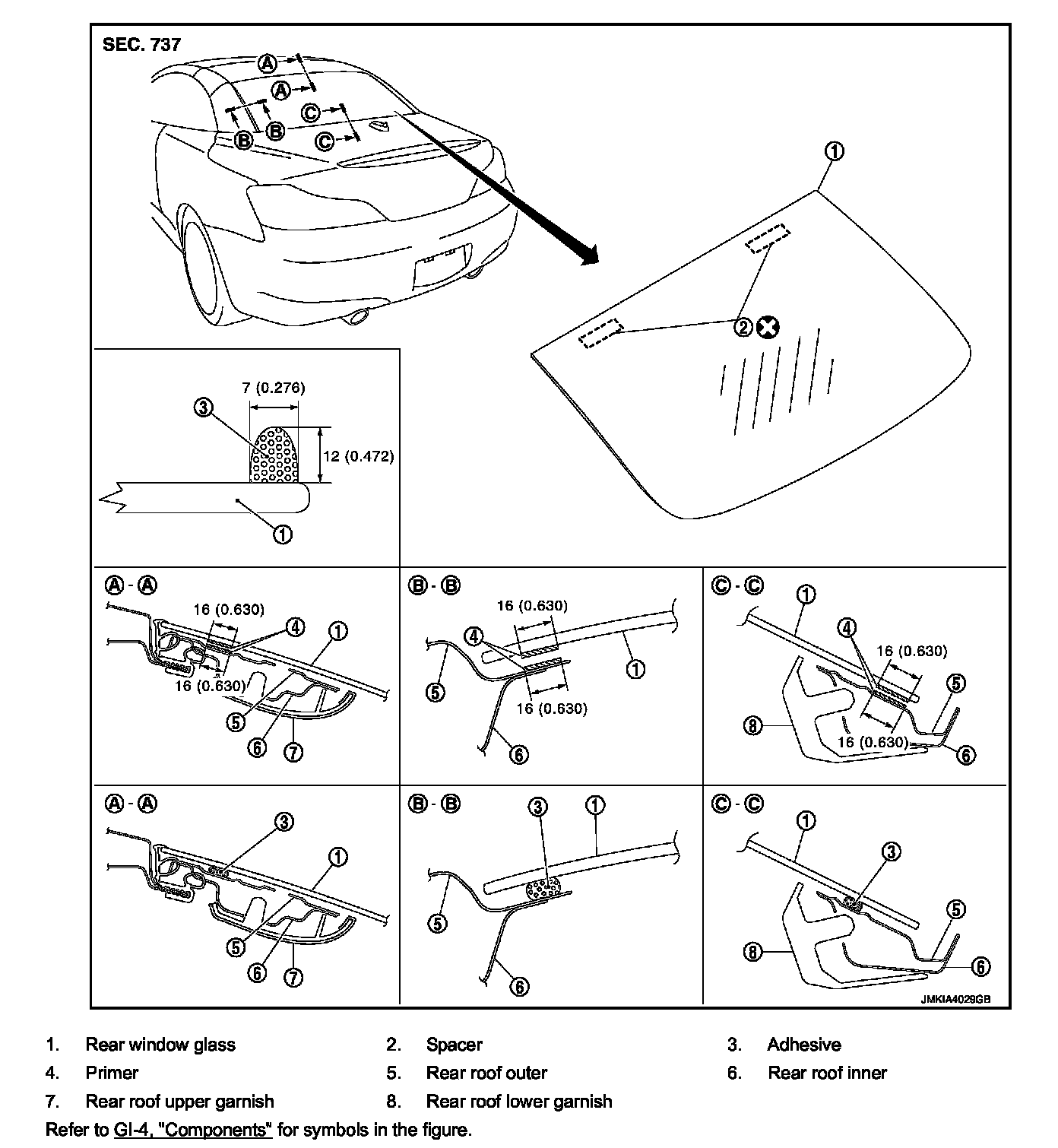 SEC. 737

A A B B C C

1

2

7 (0.276)

3

12 (0.472)

1

A - A

16 (0.630)

4

1

16 (0.630)

5

6

7

B - B

16 (0.630)

4

1

5

16 (0.630)

6

C - C

1

4

16 (0.630)

5

8

16 (0.630)

6

A - A

3

1

5

6

7

B - B

3

1

5

6

C - C

1

3

5

8

6

JMKIA4029GB

1. Rear window glass
2. Spacer
3. Adhesive
4. Primer
5. Rear roof outer
6. Rear roof inner
7. Rear roof upper garnish
8. Rear roof lower garnish

Refer to GI-4, "Components" for symbols in the figure.