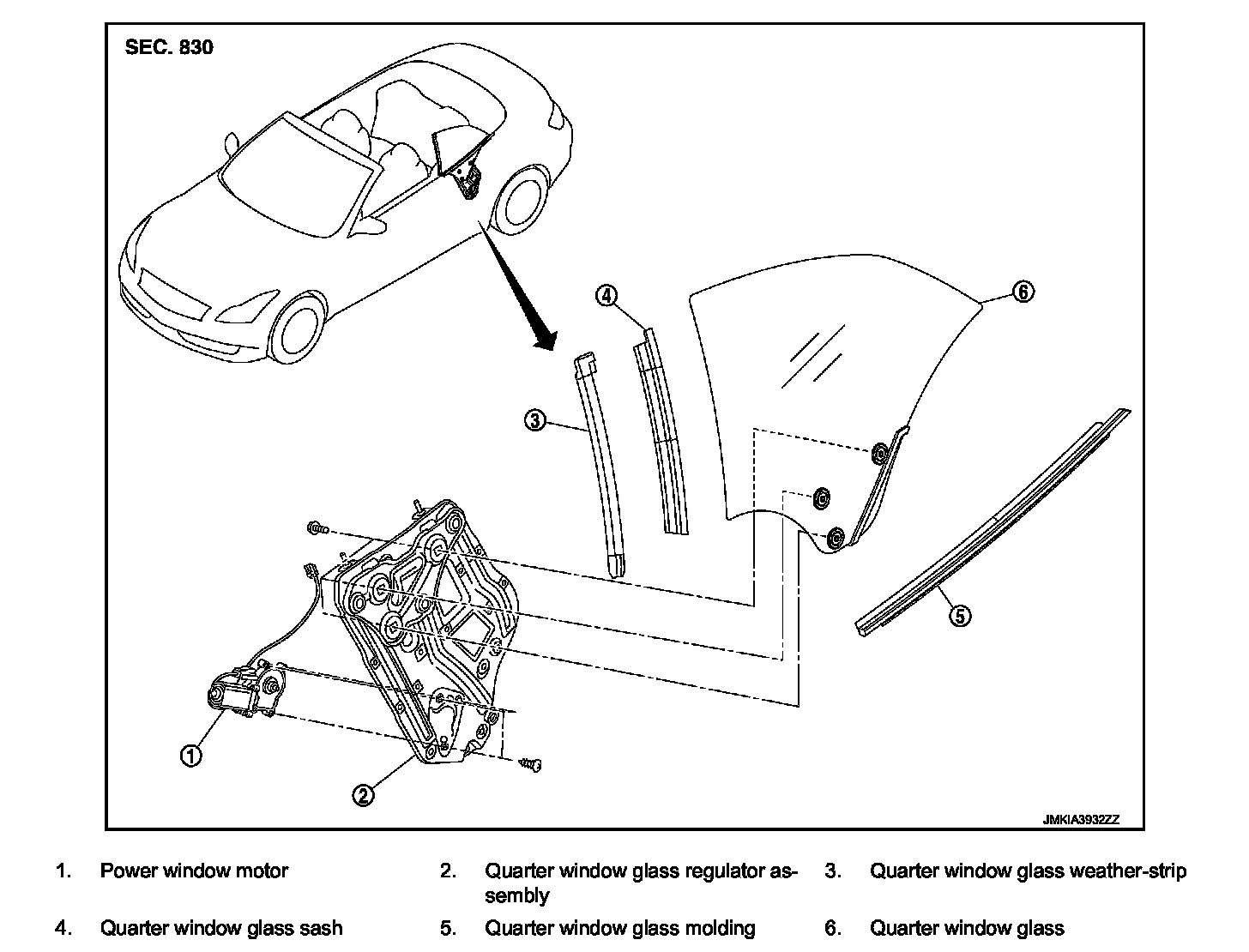 SEC. 830

4

6

3

5

1

2

JMKIA3932ZZ

1. Power window motor
2. Quarter window glass regulator assembly
3. Quarter window glass weather-strip
4. Quarter window glass sash
5. Quarter window glass molding
6. Quarter window glass