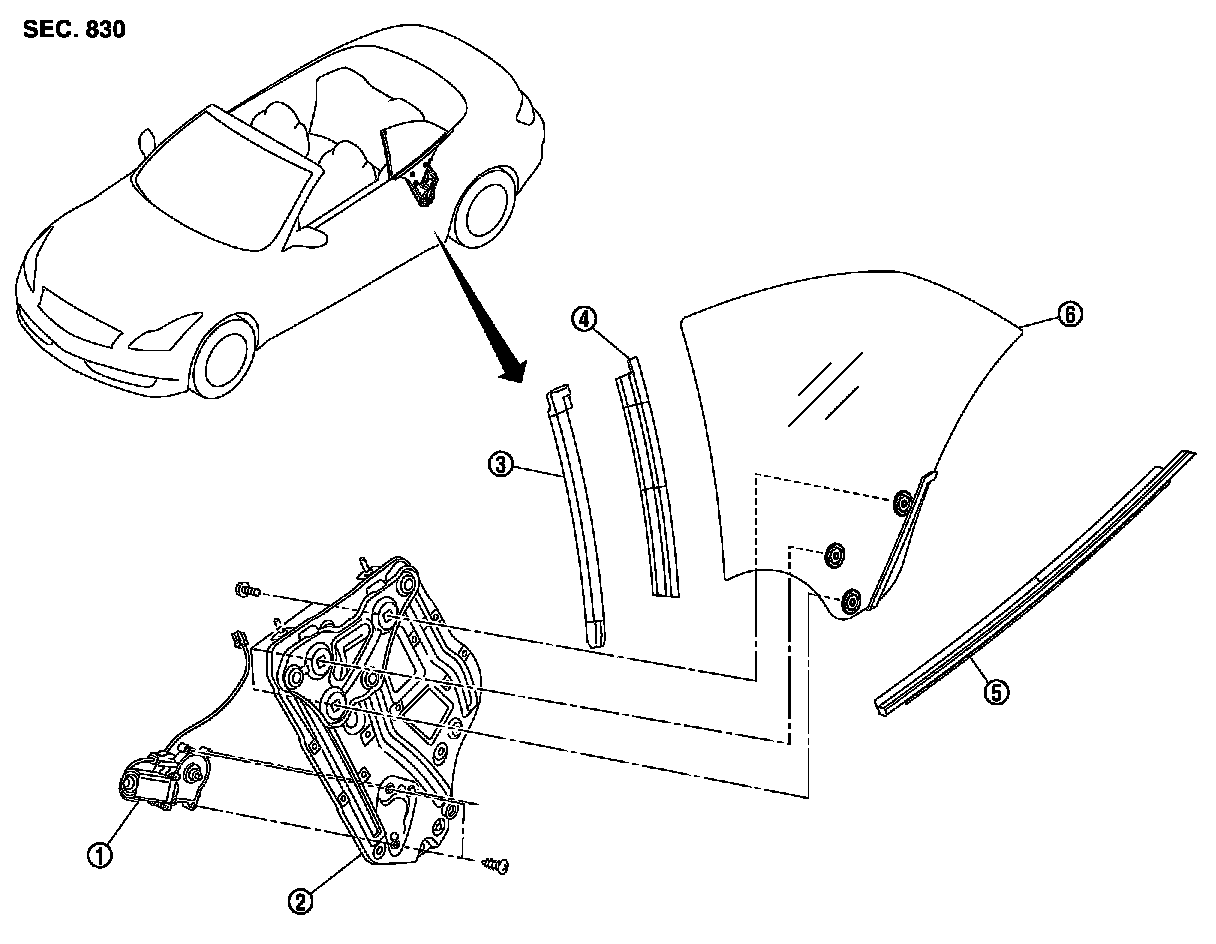 SEC. 830

4

6

3

5

1

2