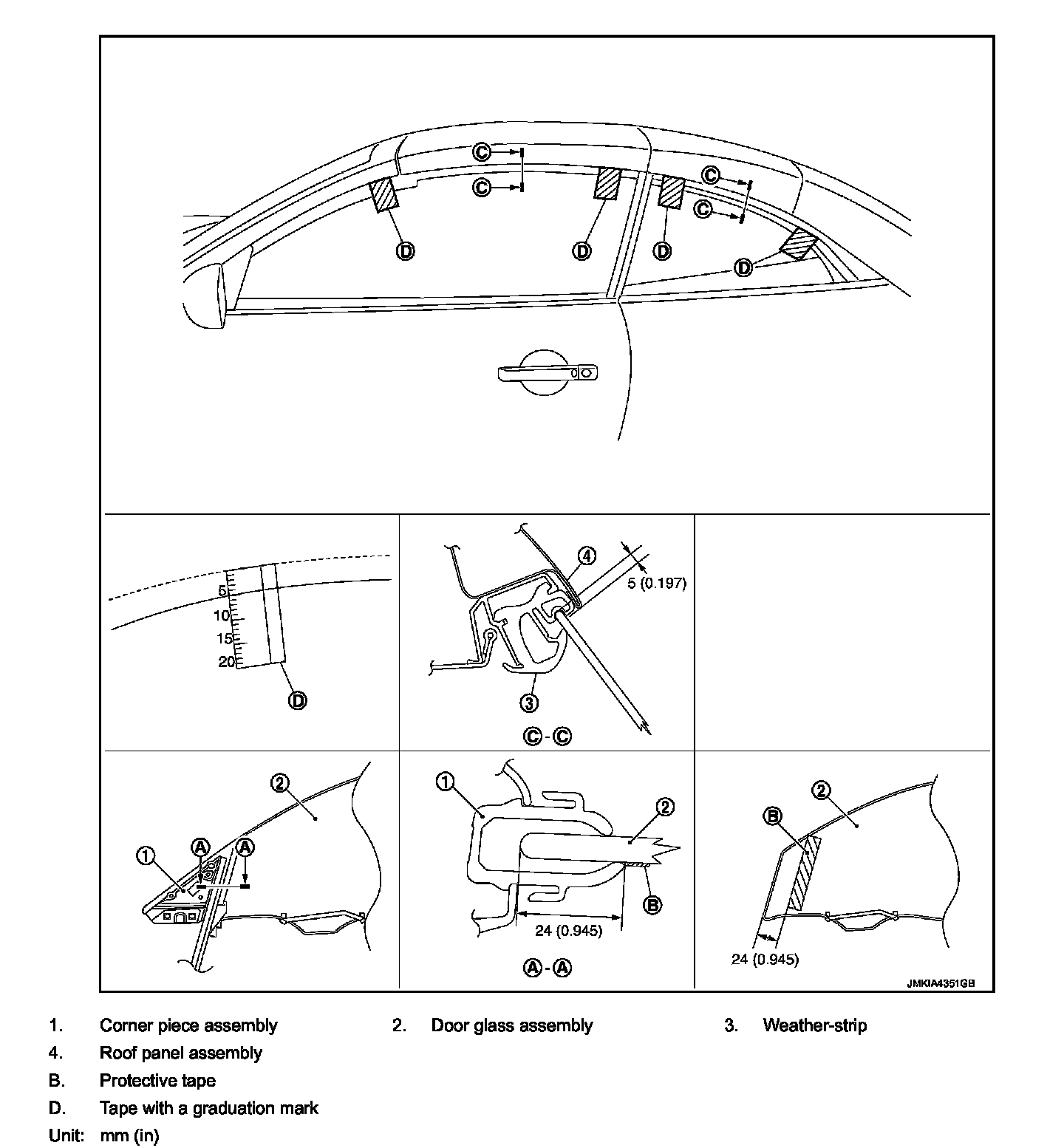 C
C
C
C
D
D
D
D

5
10
15
20
D

4
5 (0.197)
3
C - C

2
1
A
A

1
2
B
24 (0.945)
A - A

2
B
24 (0.945)
JMKIA4351GB

1. Corner piece assembly
2. Door glass assembly
3. Weather-strip
4. Roof panel assembly
B. Protective tape
D. Tape with a graduation mark
Unit: mm (in)