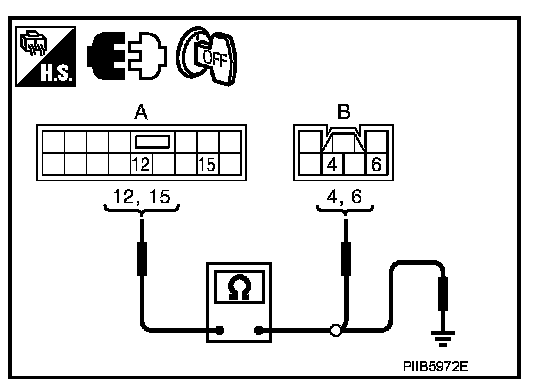 H.S.

OFF

A

12

15

12, 15

B

4

6

4, 6

$\Omega$

PIIB5972E