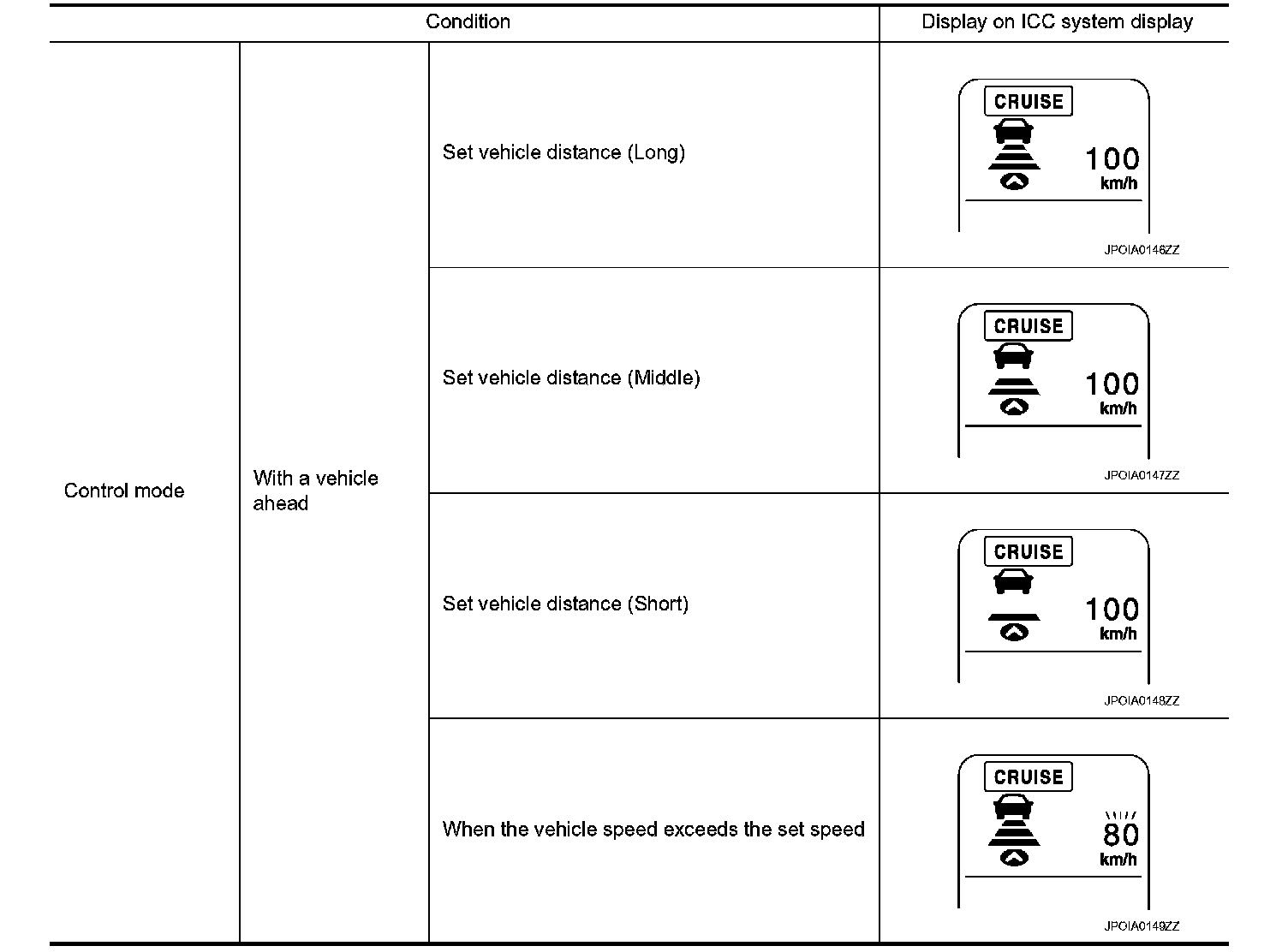 | Condition | | | Display on ICC system display |
|---|---|---|---|
| Control mode | With a vehicle ahead | Set vehicle distance (Long) | CRUISE 100 km/h JPOIA0146ZZ |
| | | Set vehicle distance (Middle) | CRUISE 100 km/h JPOIA0147ZZ |
| | | Set vehicle distance (Short) | CRUISE 100 km/h JPOIA0148ZZ |
| | | When the vehicle speed exceeds the set speed | CRUISE 80 km/h JPOIA0149ZZ |