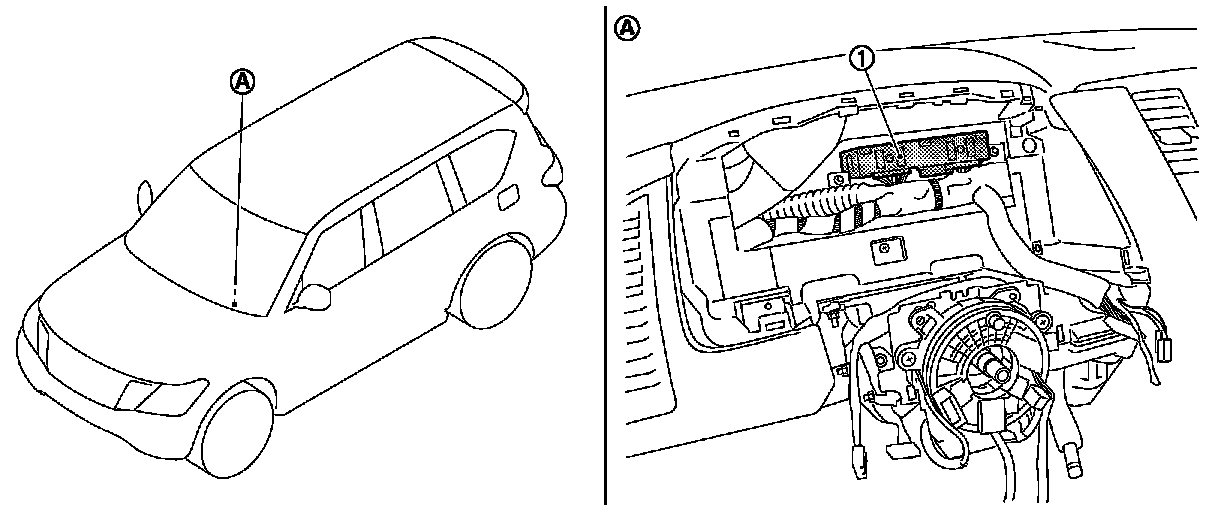 A

A

1