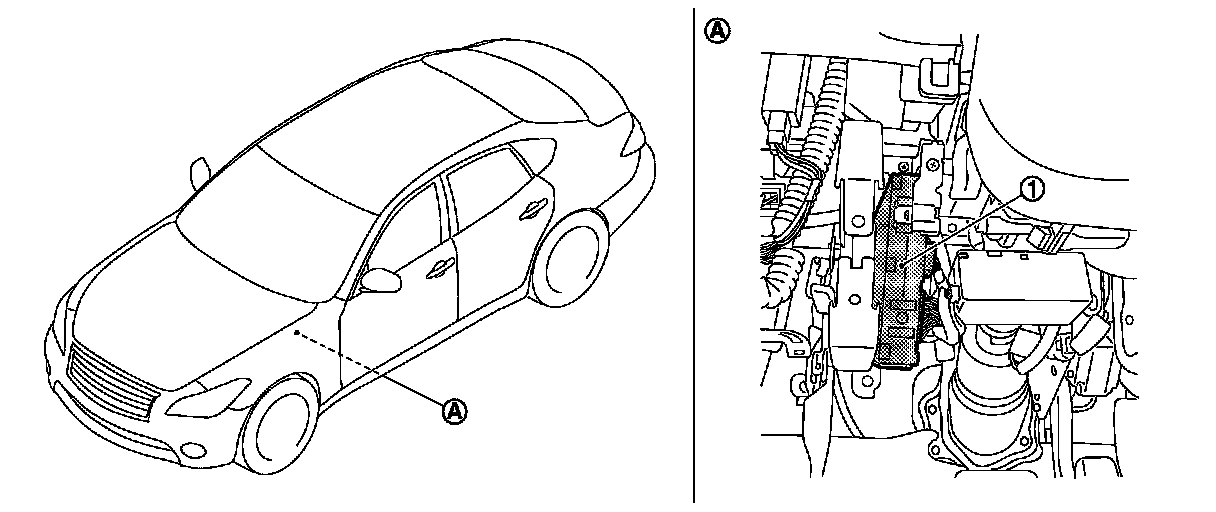 Ⓐ

Ⓐ

①