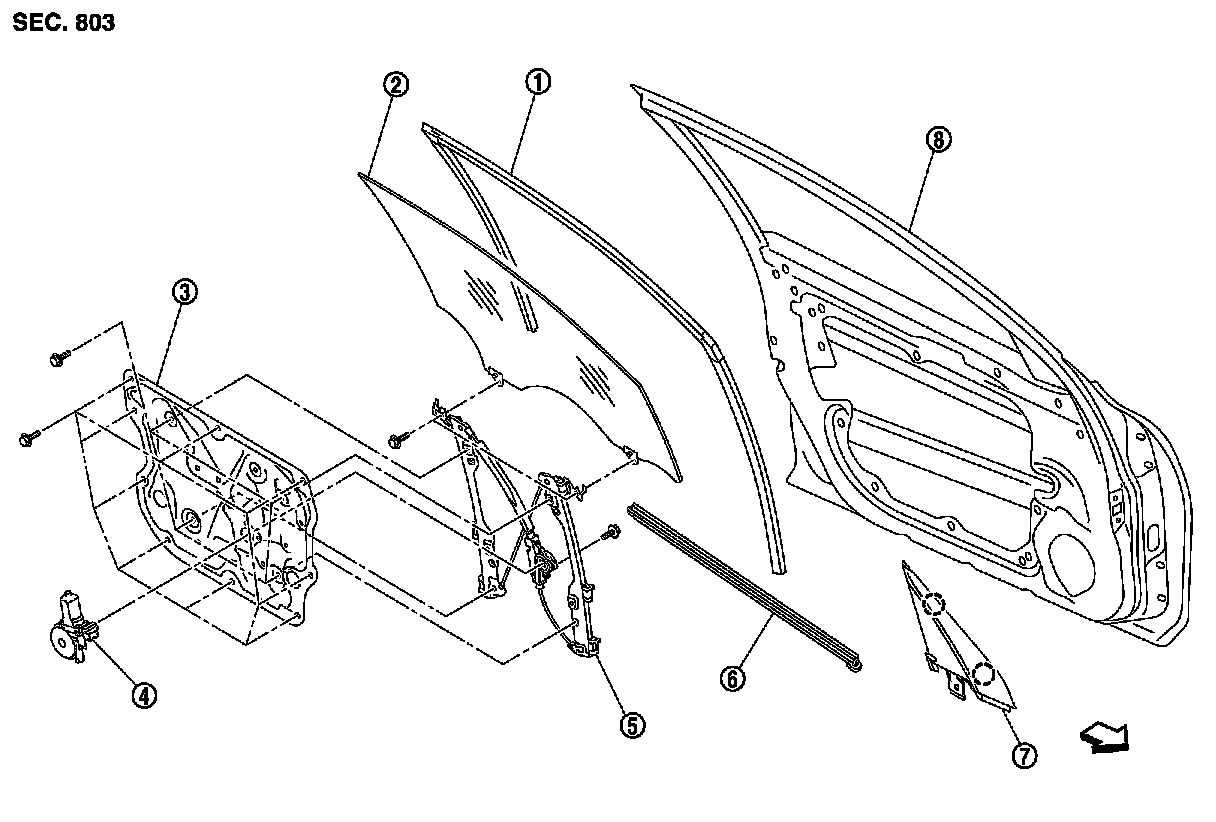 SEC. 803

②
①
⑧
③
④
⑤
⑥
⑦