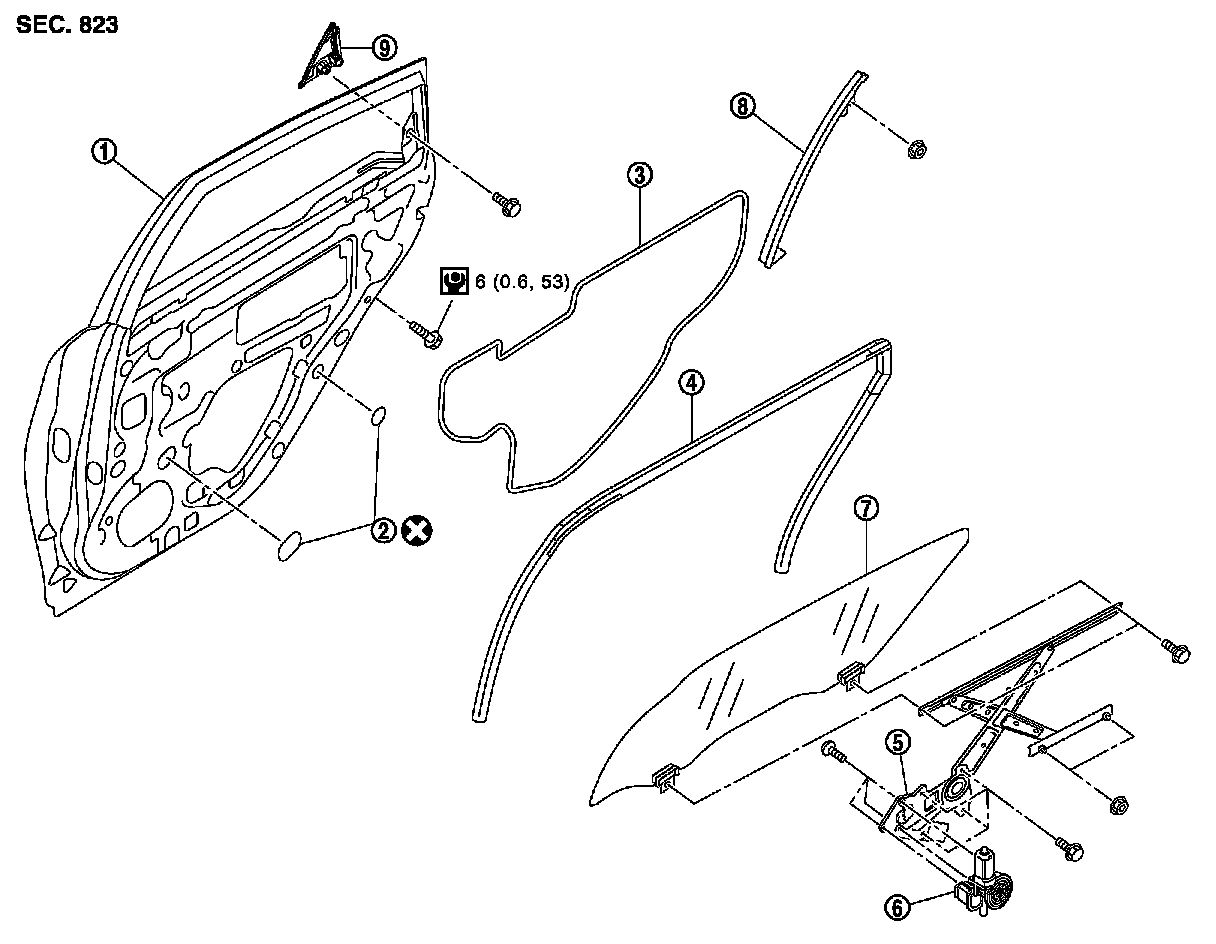 SEC. 823

9
1
8
3
6 (0.6, 53)
4
2
7
5
6