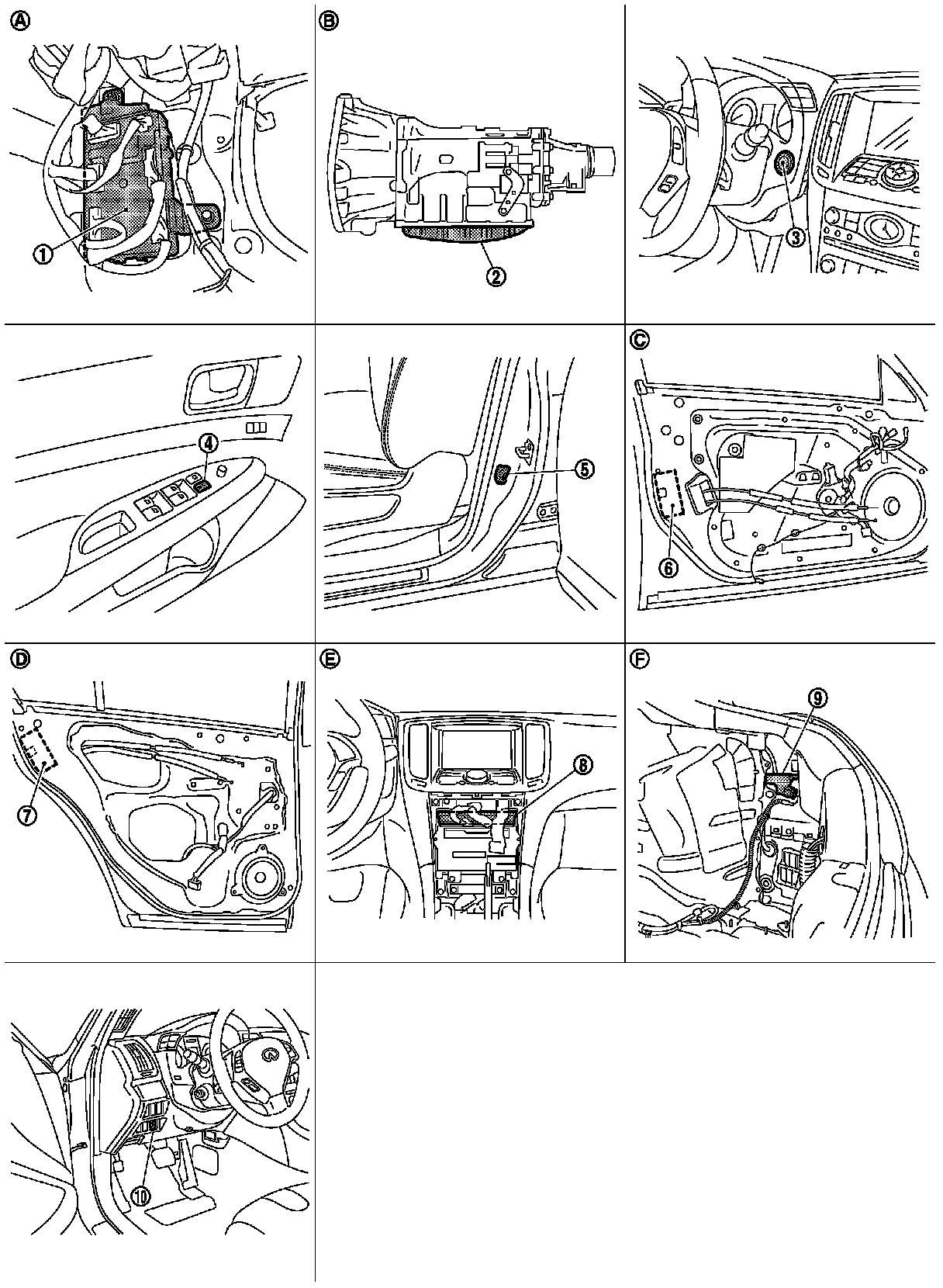 A
1
B
2
3
4
5
C
6
D
7
E
8
F
9
10