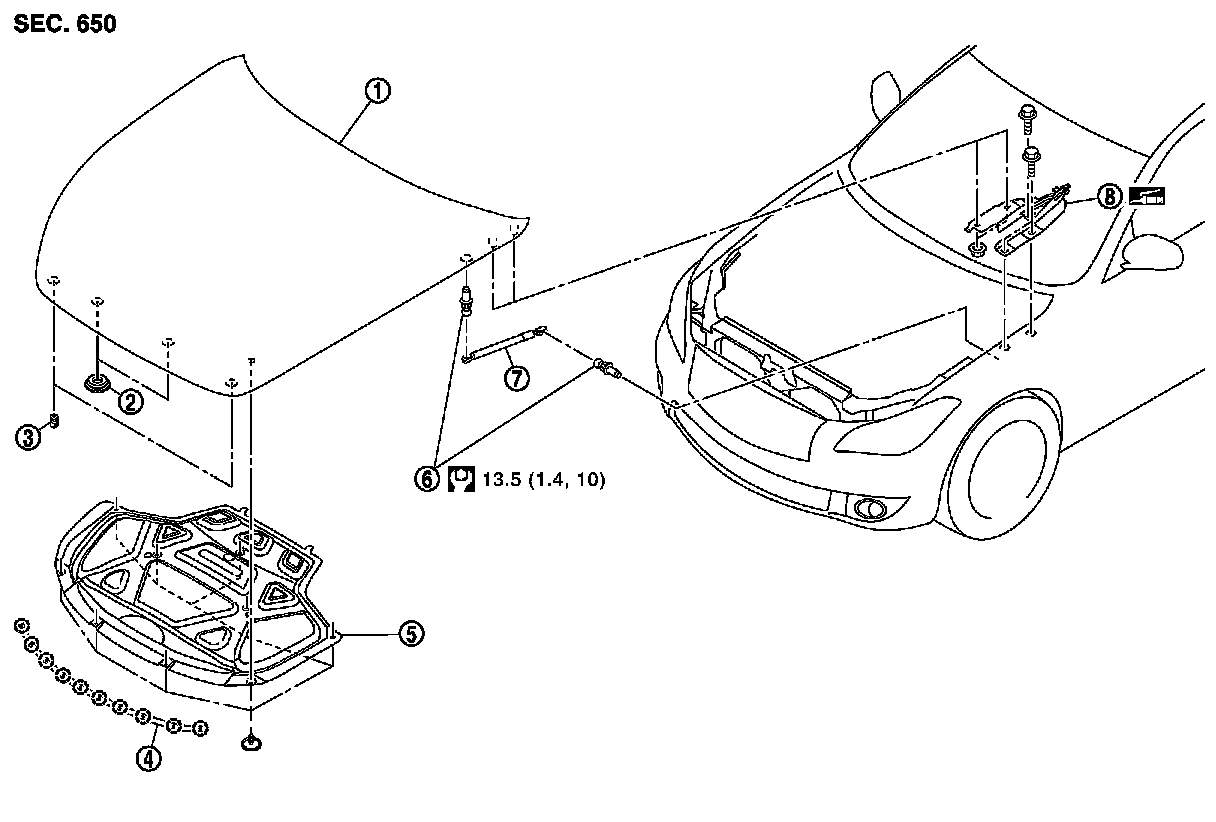 SEC. 650

1

2

3

4

5

6 13.5 (1.4, 10)

7

8