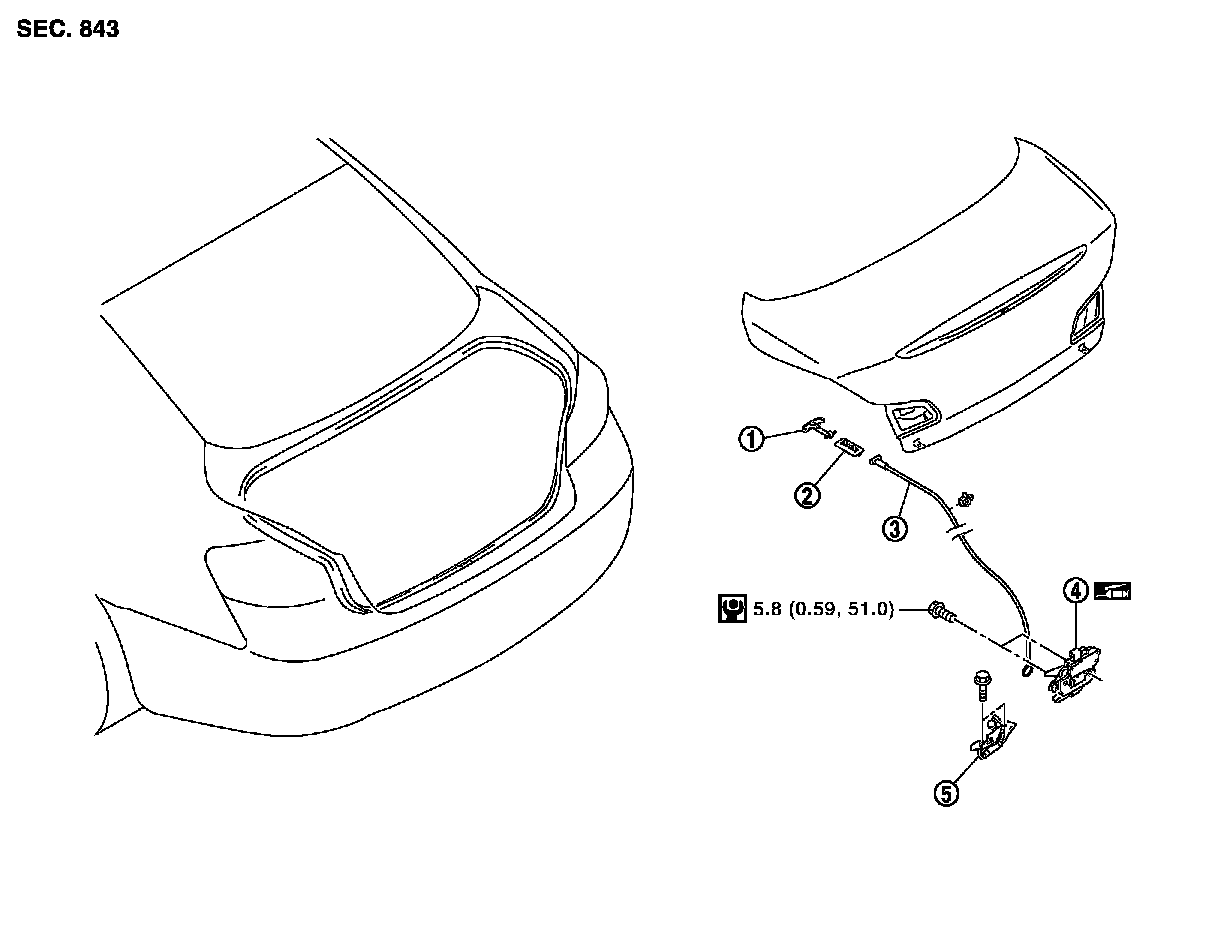 SEC. 843

①

②

③

④

5.8 (0.59, 51.0)

⑤