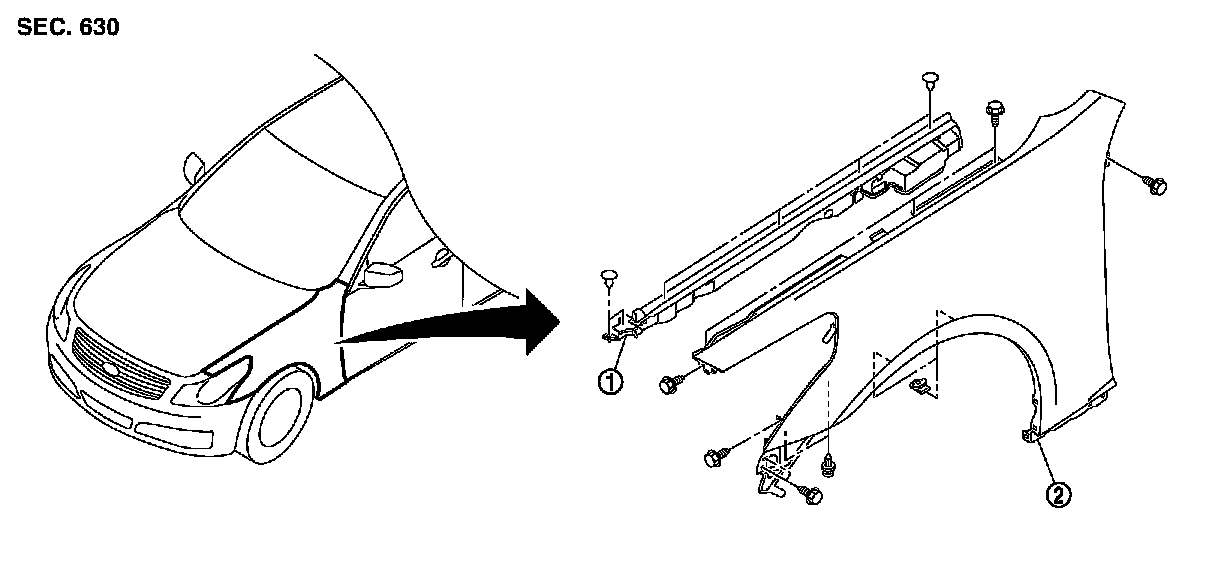 SEC. 630

①

②