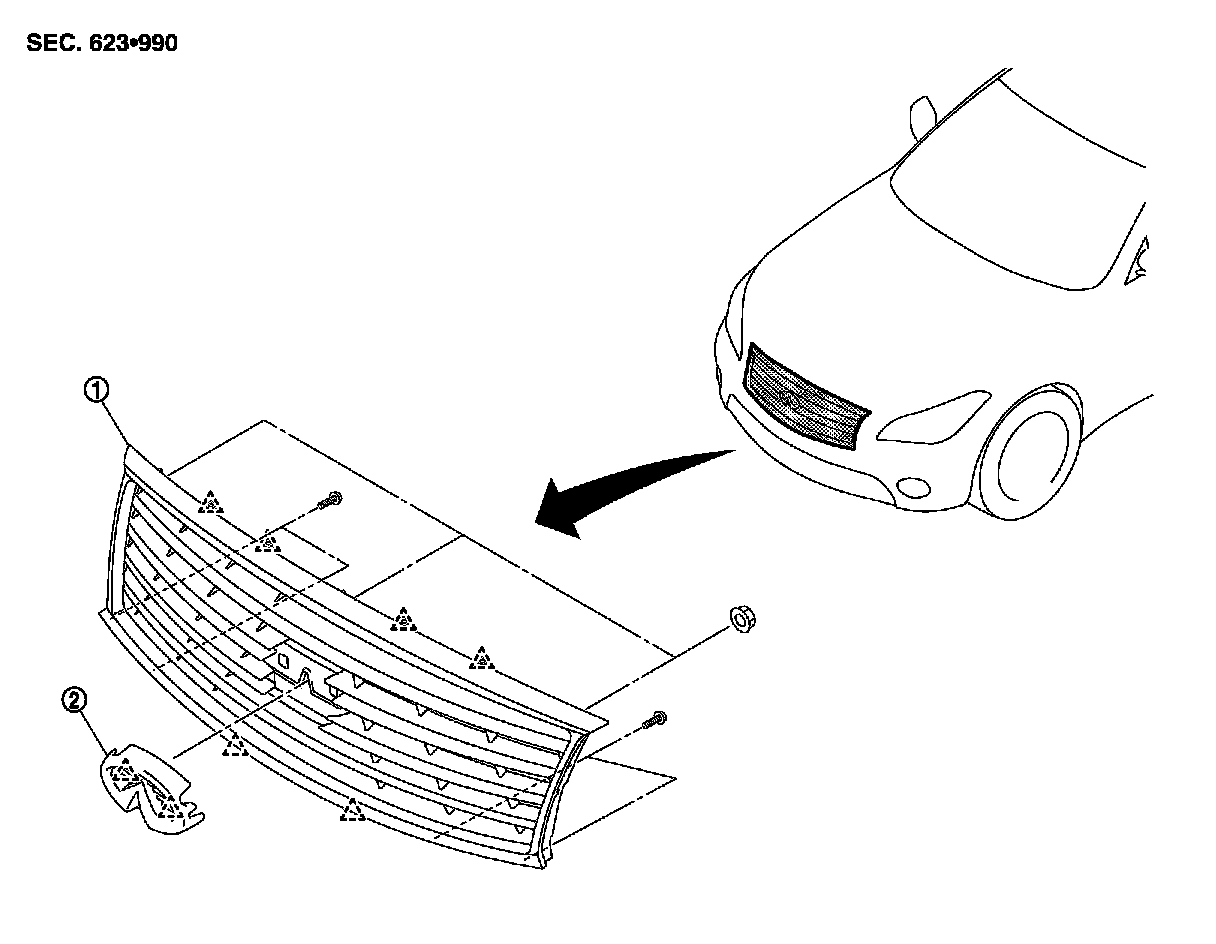 SEC. 623•990

1

2