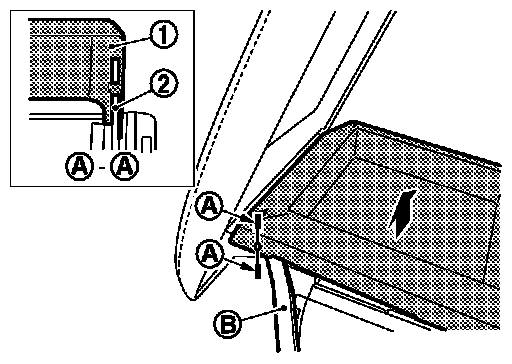 1
2
A - A
A
A
B