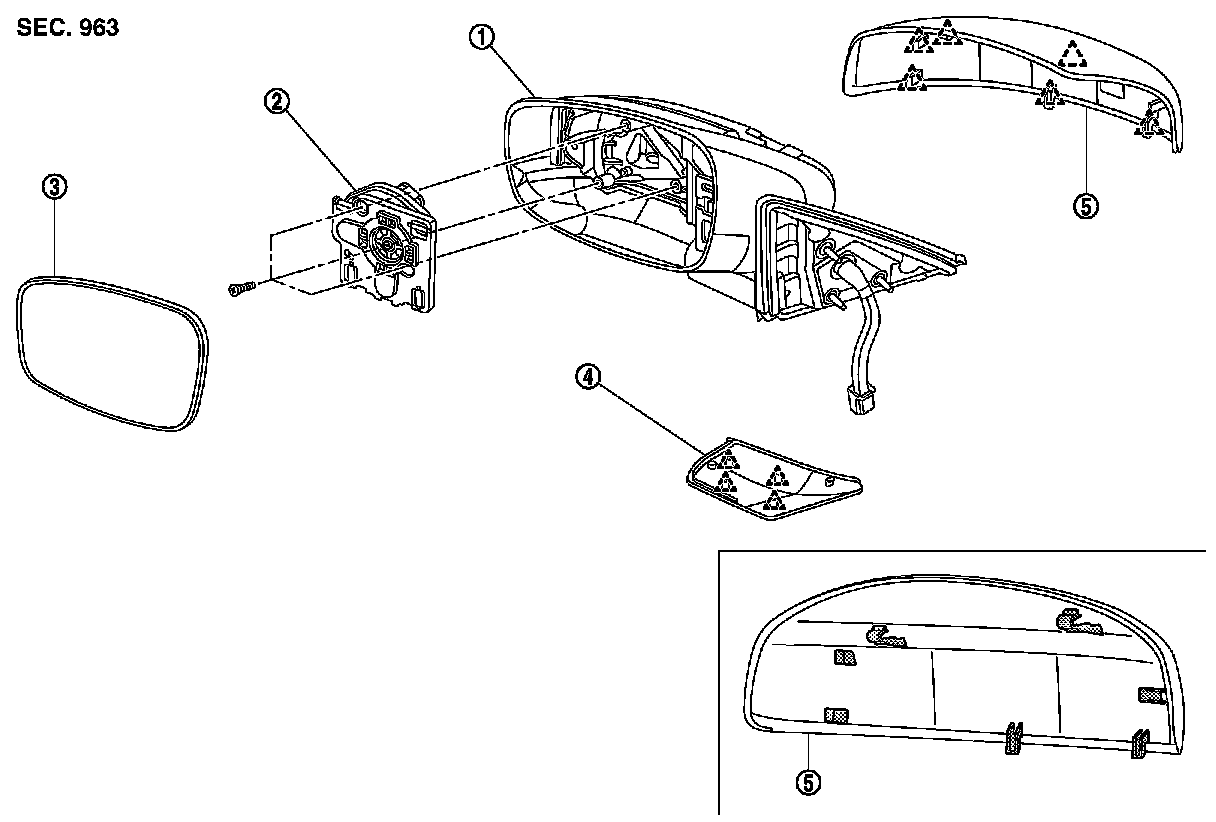 SEC. 963

①

②

③

④

⑤

⑤