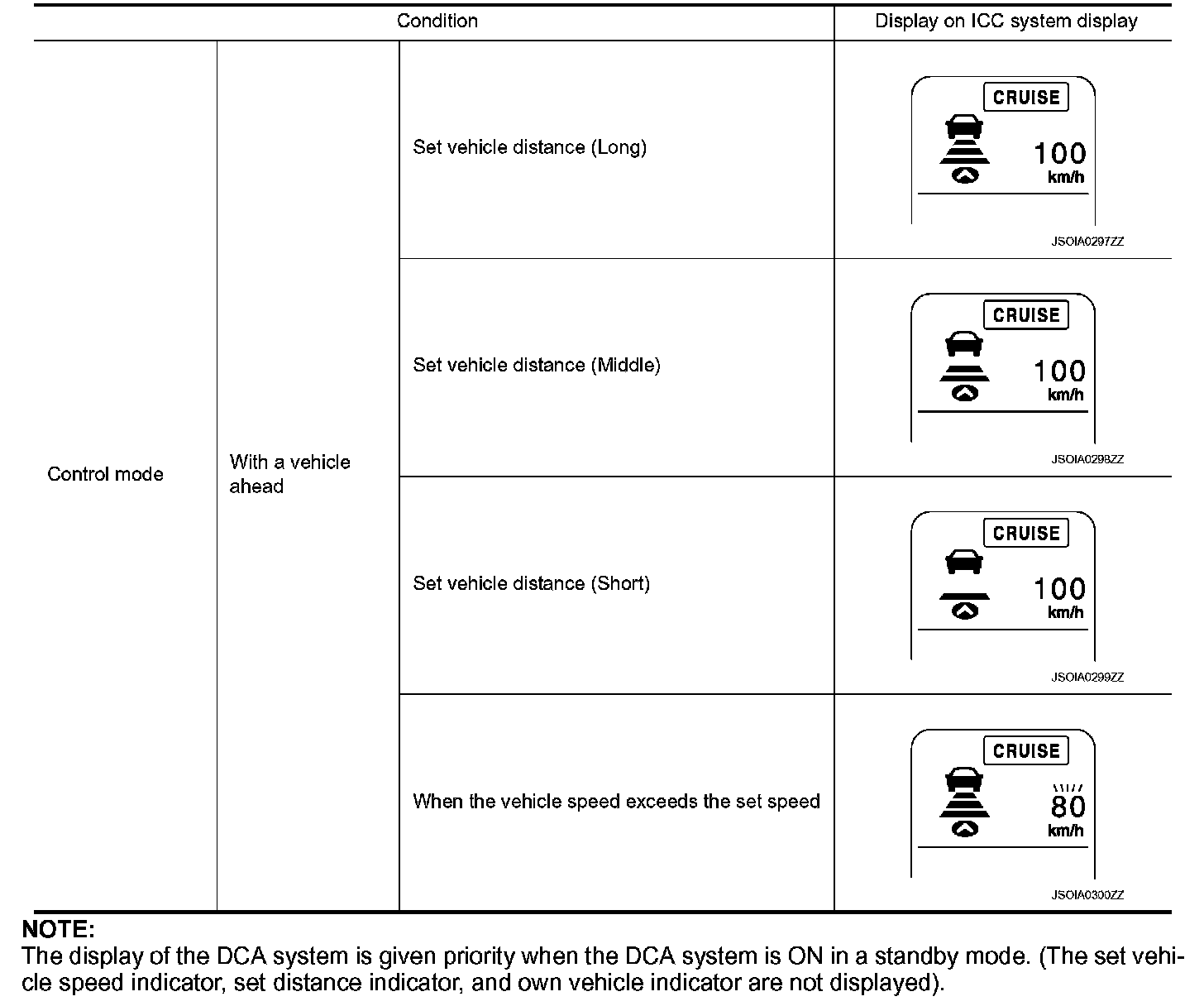 | Condition | | | Display on ICC system display |
|---|---|---|---|
| Control mode | With a vehicle ahead | Set vehicle distance (Long) | CRUISE 100 km/h JSOIA0297ZZ |
| | | Set vehicle distance (Middle) | CRUISE 100 km/h JSOIA0298ZZ |
| | | Set vehicle distance (Short) | CRUISE 100 km/h JSOIA0299ZZ |
| | | When the vehicle speed exceeds the set speed | CRUISE 80 km/h JSOIA0300ZZ |

NOTE:
The display of the DCA system is given priority when the DCA system is ON in a standby mode. (The set vehicle speed indicator, set distance indicator, and own vehicle indicator are not displayed).