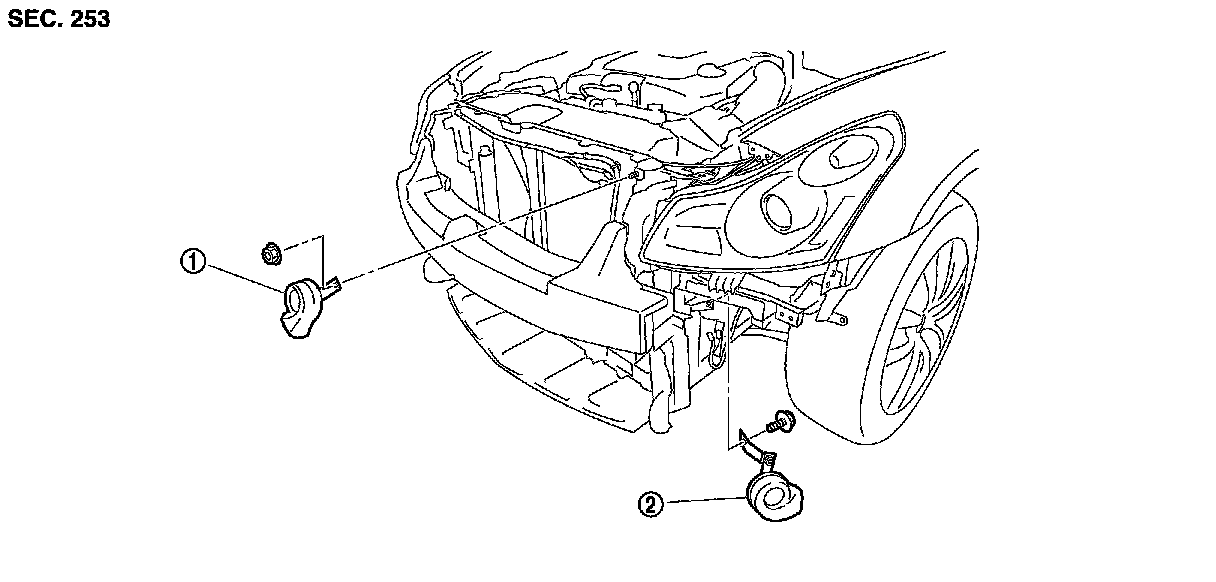 SEC. 253

1

2