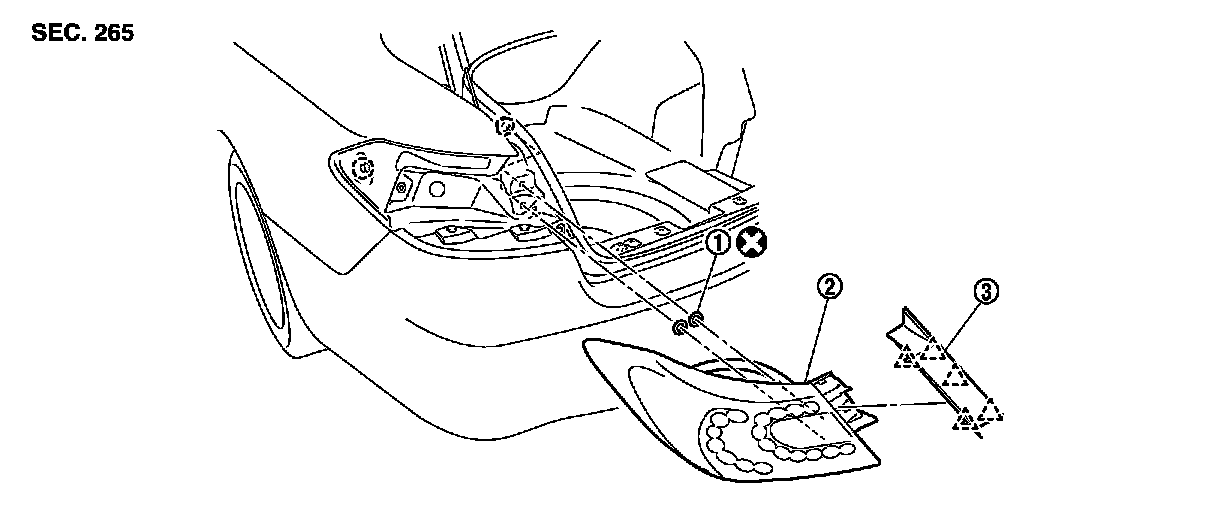 SEC. 265

①

②

③