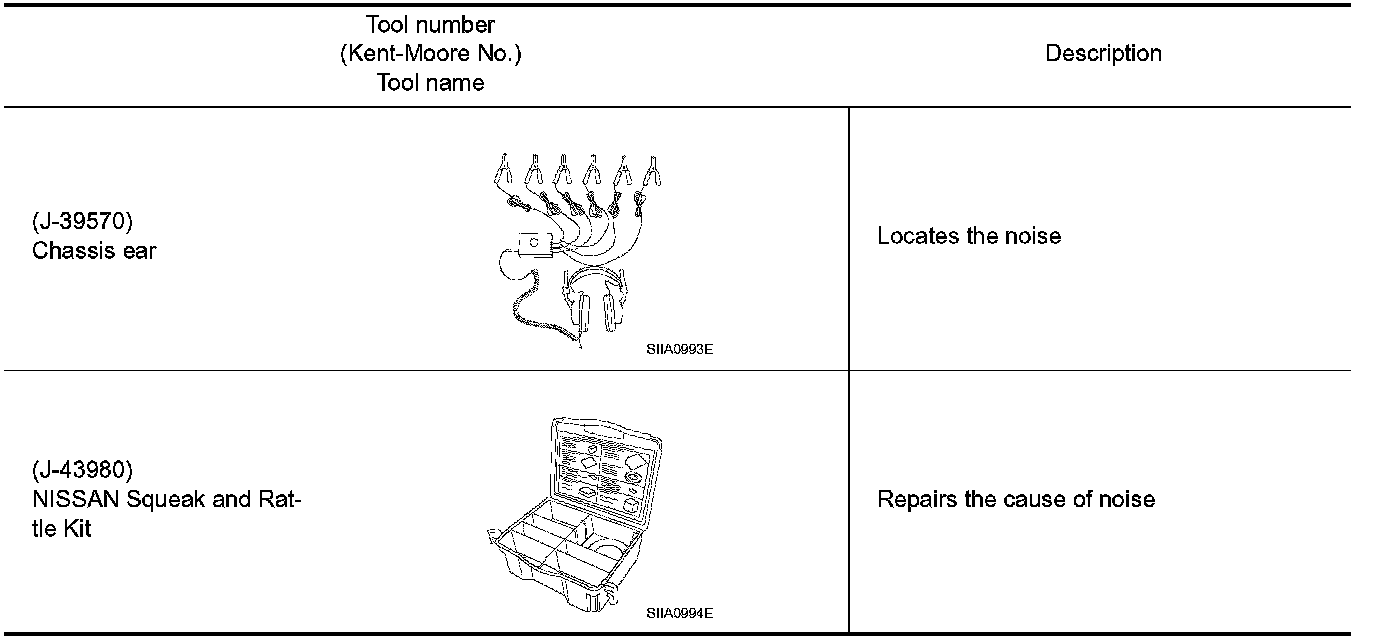 | Tool number (Kent-Moore No.) Tool name | Description |
|---|---|
| (J-39570) Chassis ear SIIA0993E | Locates the noise |
| (J-43980) NISSAN Squeak and Rattle Kit SIIA0994E | Repairs the cause of noise |