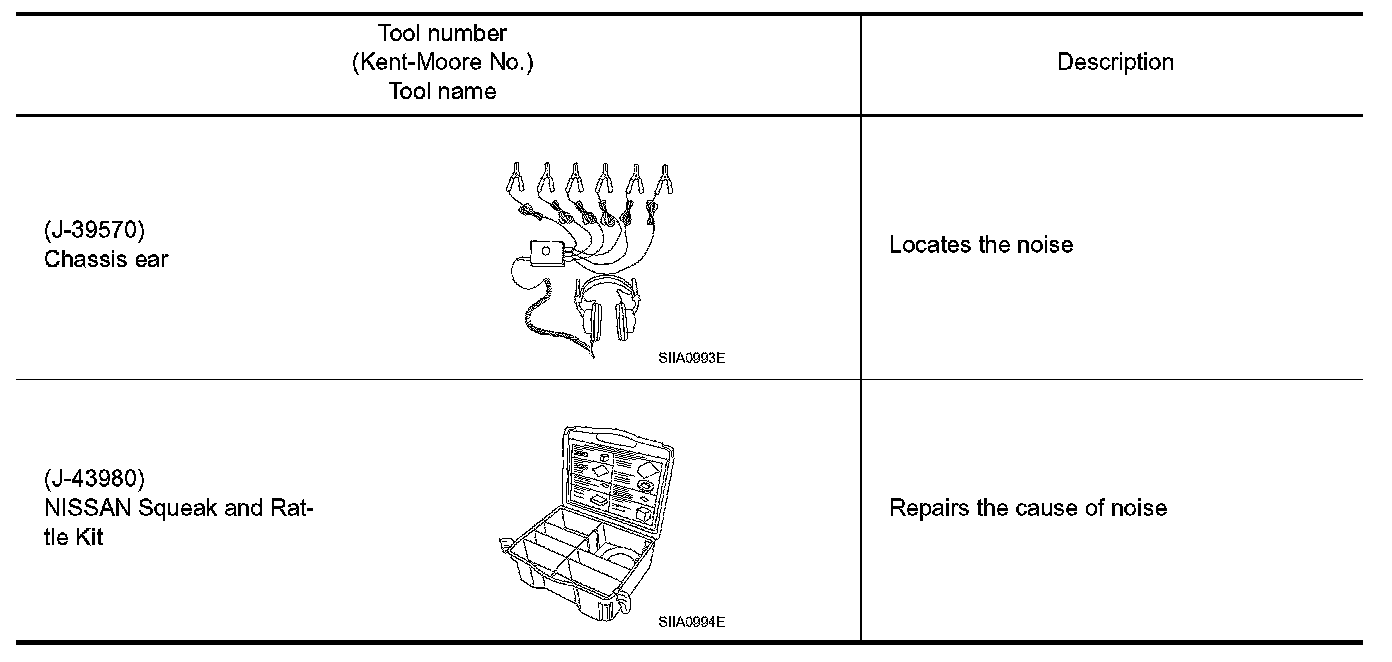 | Tool number (Kent-Moore No.) Tool name | Description |
|---|---|
| (J-39570) Chassis ear SIIA0993E | Locates the noise |
| (J-43980) NISSAN Squeak and Rattle Kit SIIA0994E | Repairs the cause of noise |