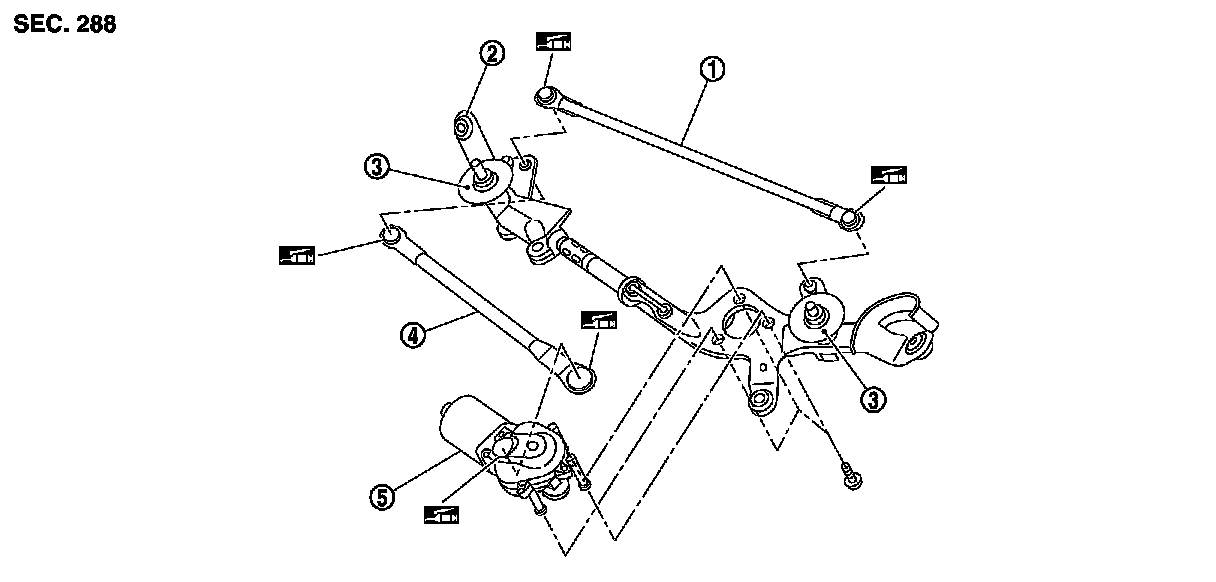 SEC. 288

2
1
3
4
3
5