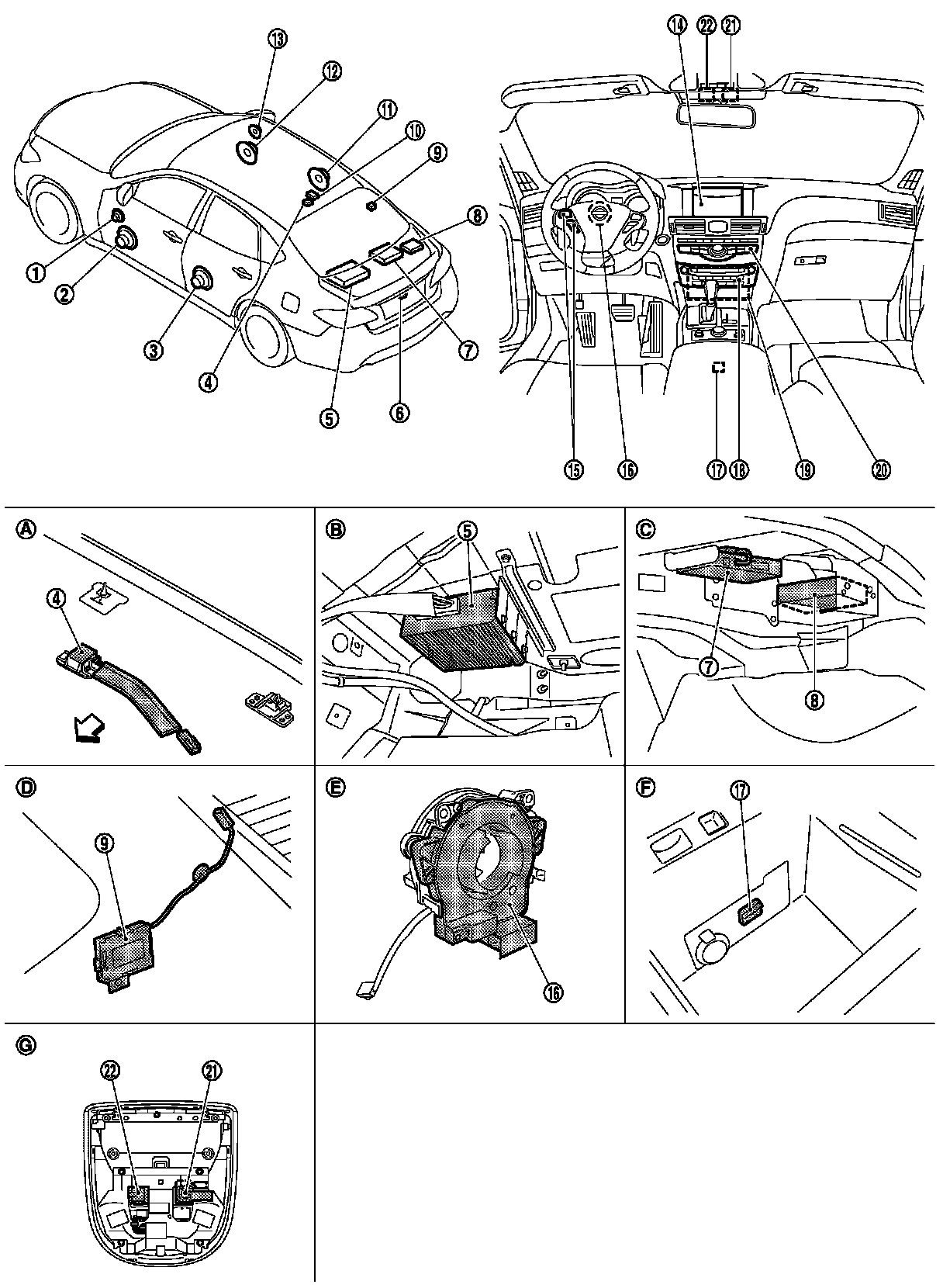 13
12
11
10
9
8
1
2
3
4
5
6
7
14
22
21
15
16
17
18
19
20
A
4
B
5
C
7
8
D
9
E
16
F
17
G
22
21