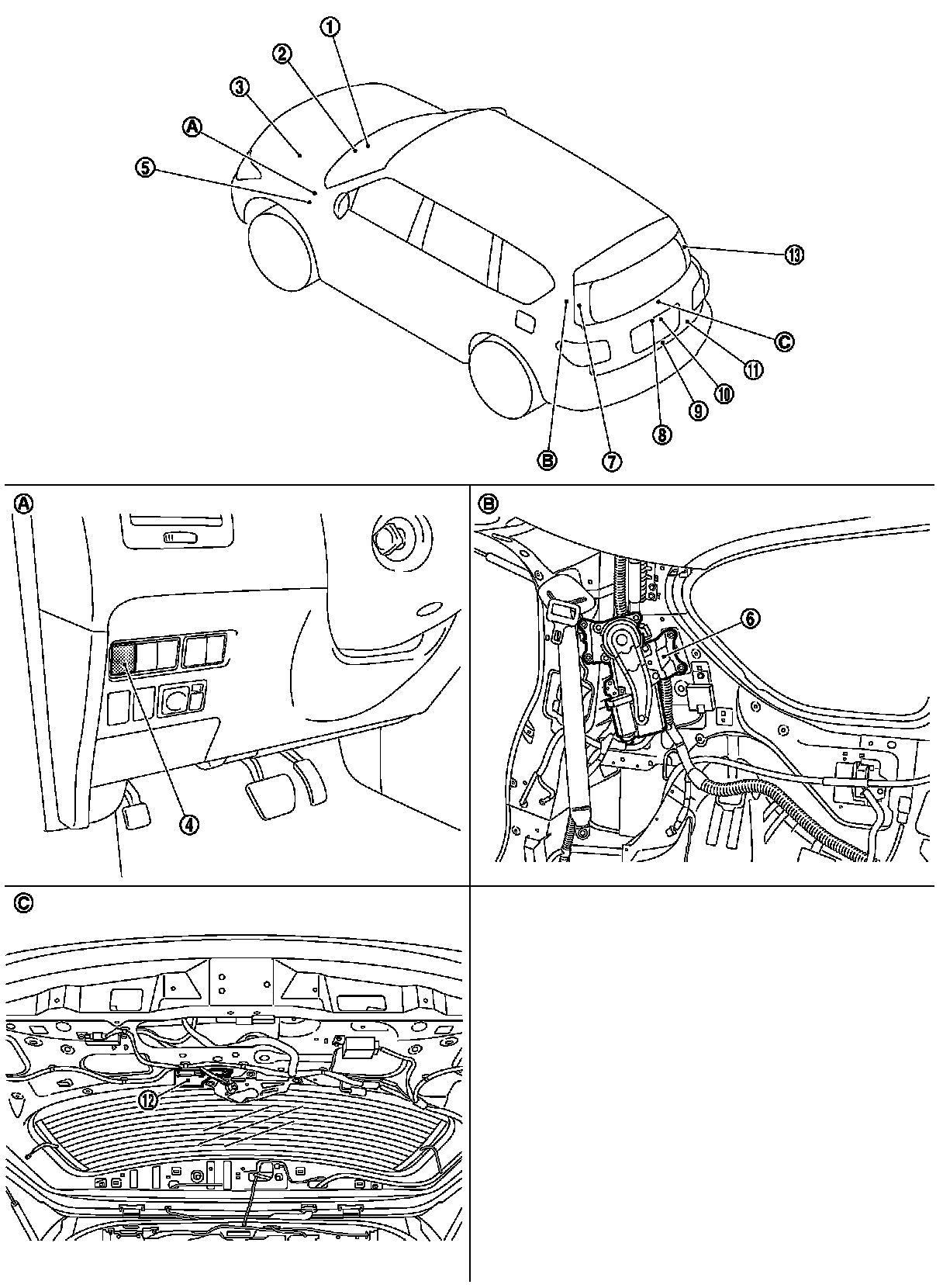 1
2
3
A
5
13
C
11
10
9
8
7
B

A
4

B
6

C
12