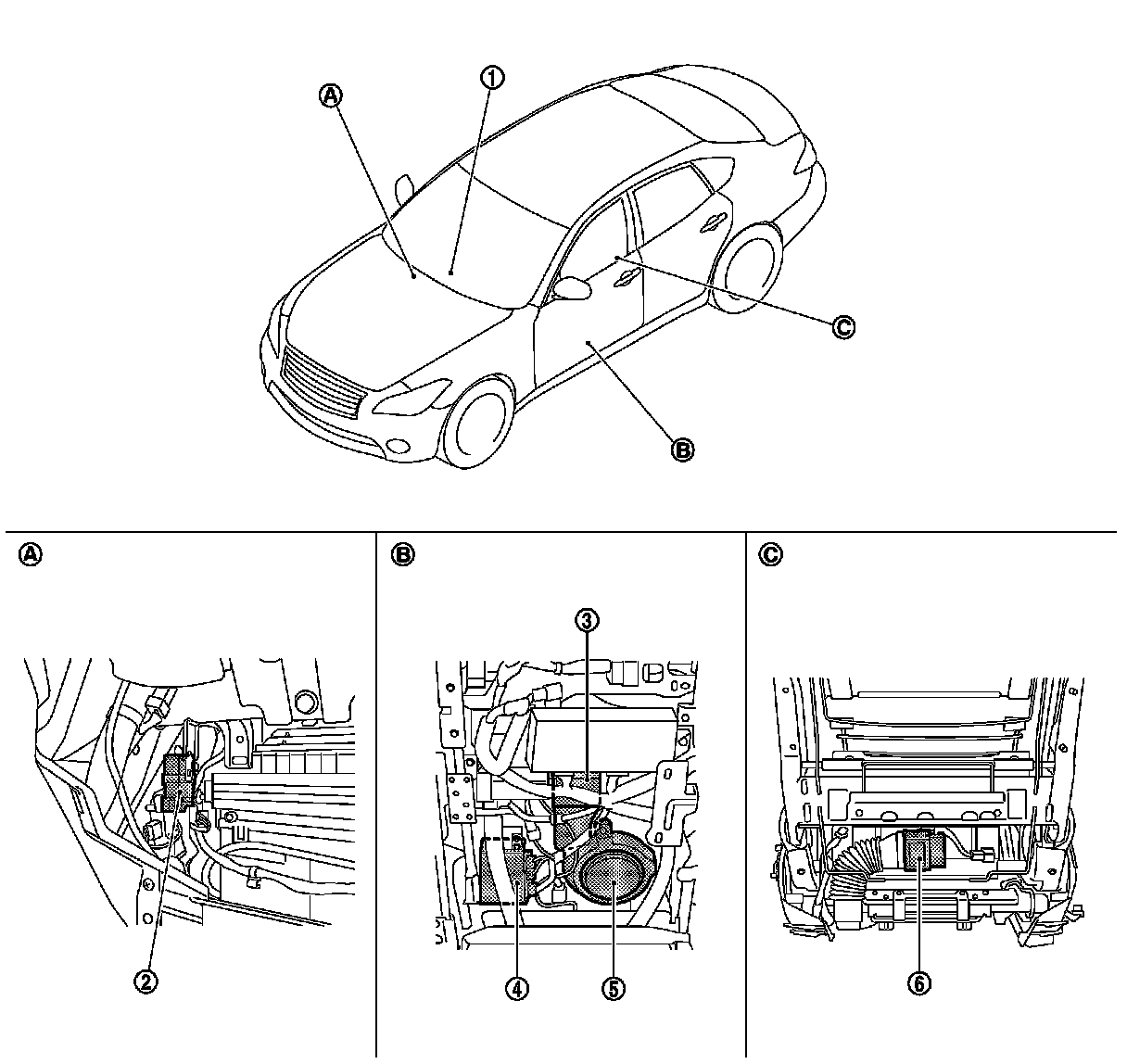 A
1
C
B

A
2

B
3
4
5

C
6