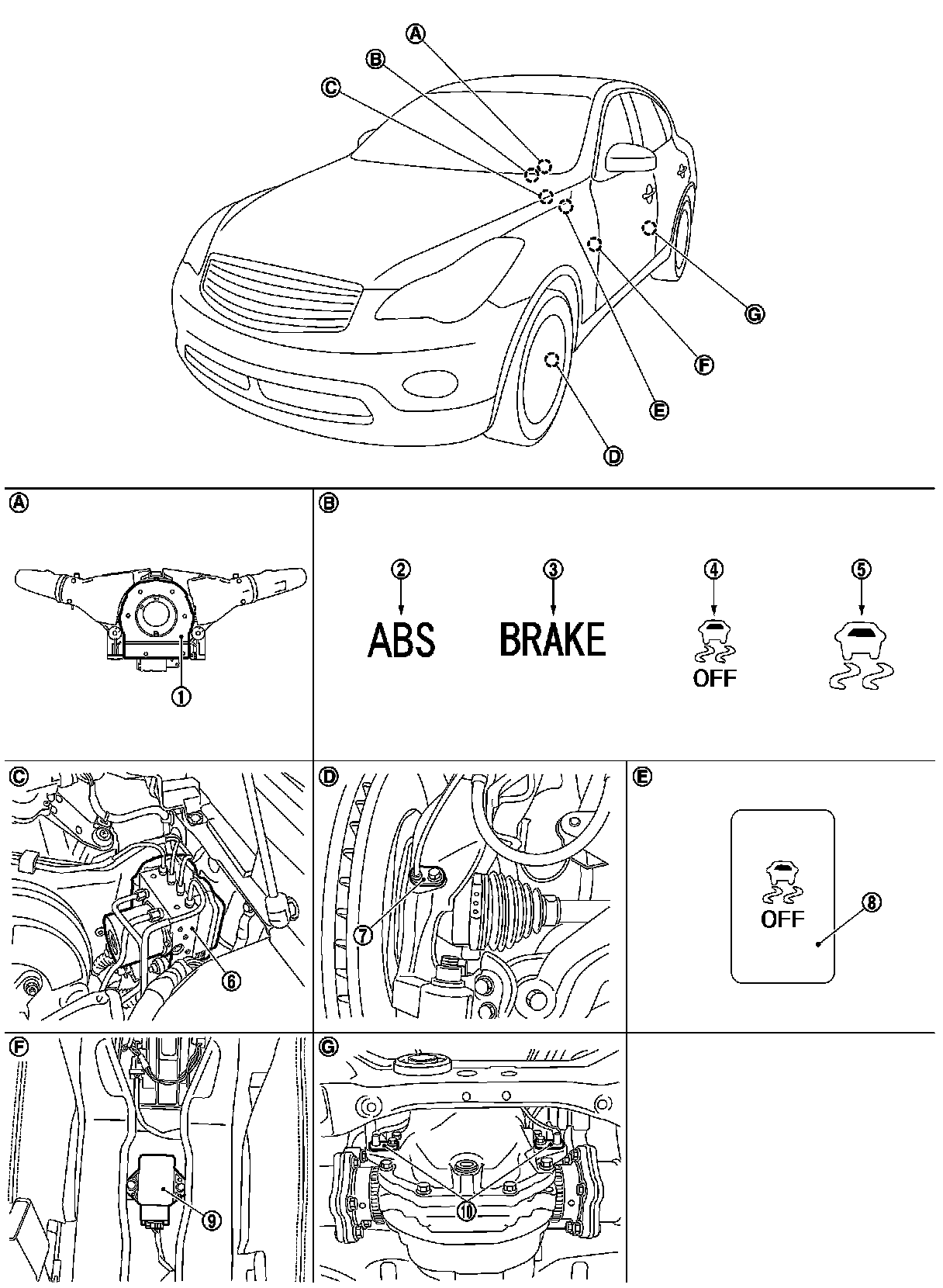 A
B
C
G
F
E
D

A
1

B
2
ABS
3
BRAKE
4
OFF
5

C
6

D
7

E
OFF
8

F
9

G
10