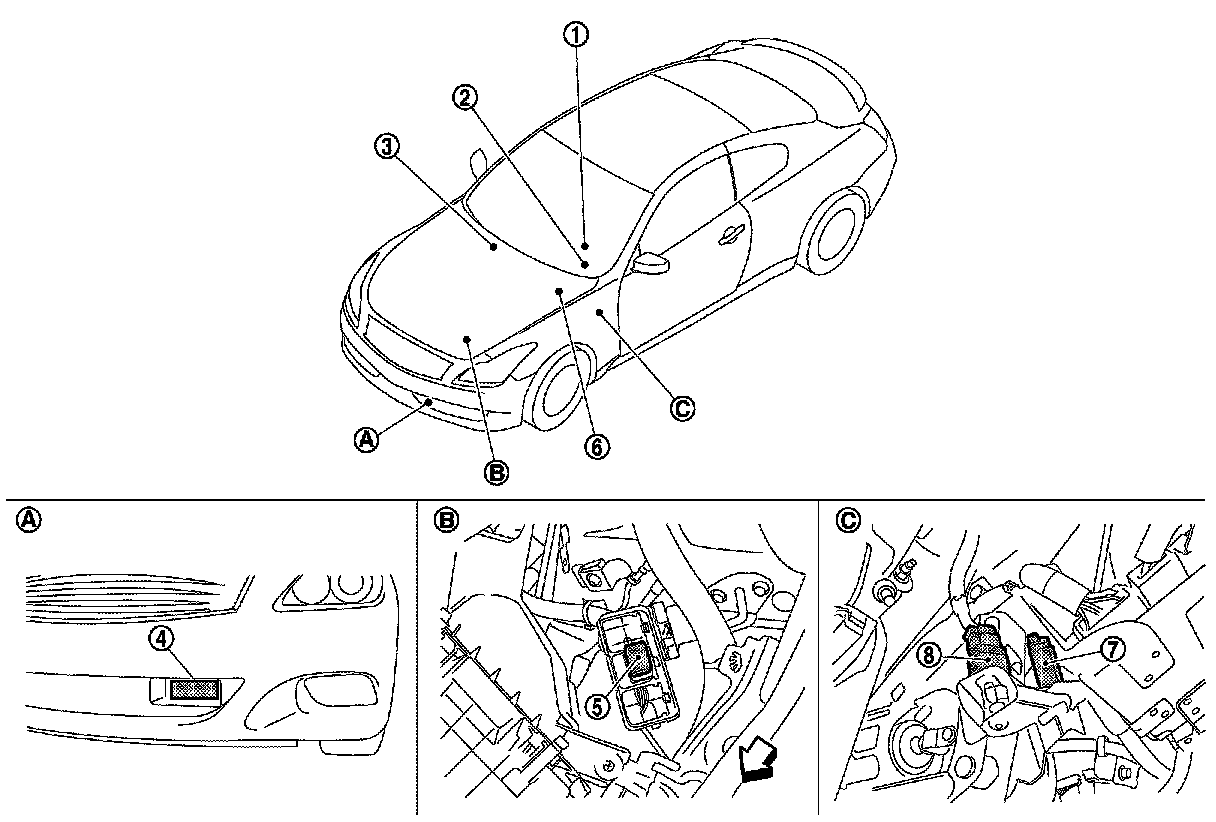 1
2
3
A
B
6
C
A
4
B
5
C
8
7