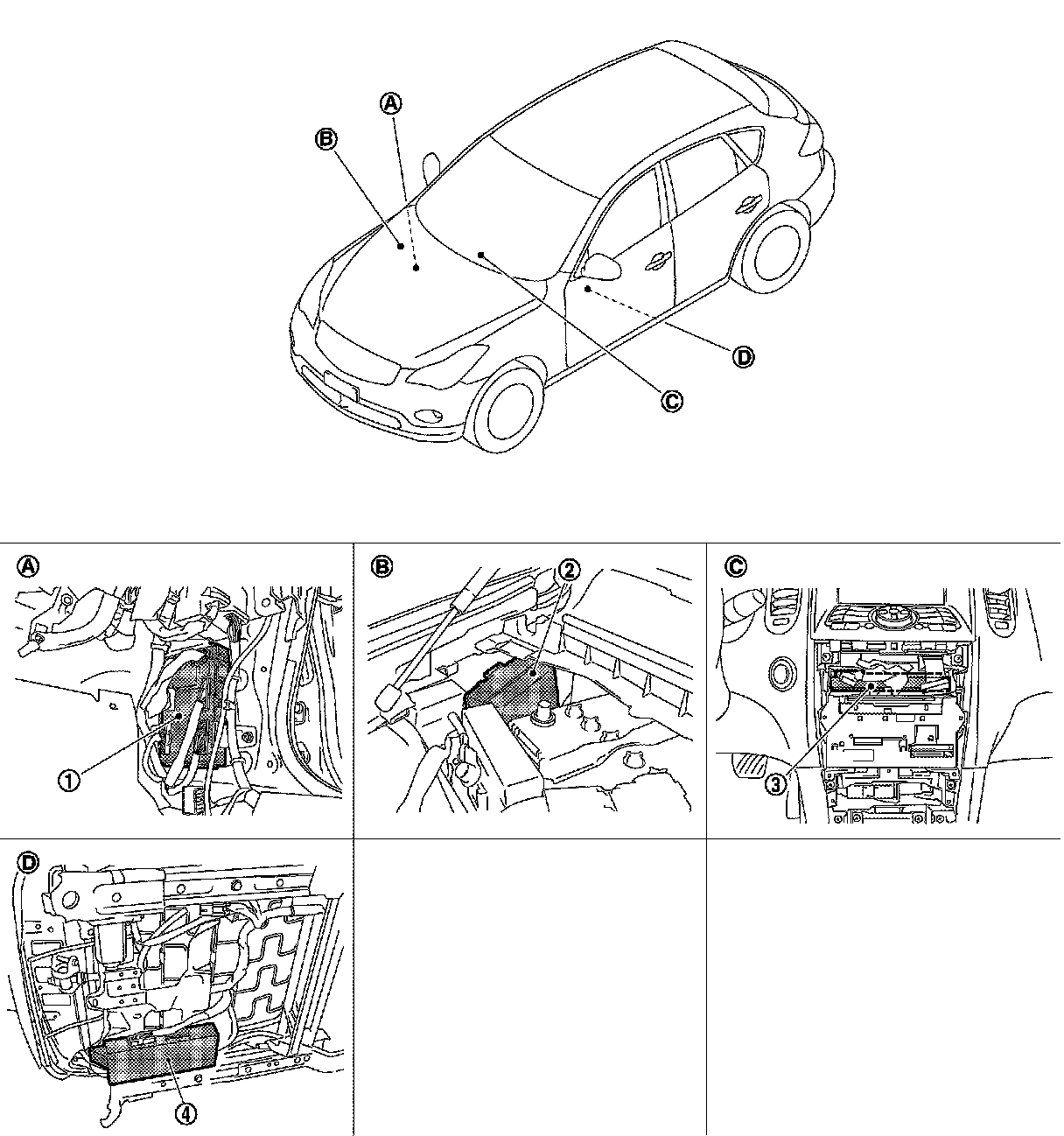 A
B
C
D

A
1

B
2

C
3

D
4