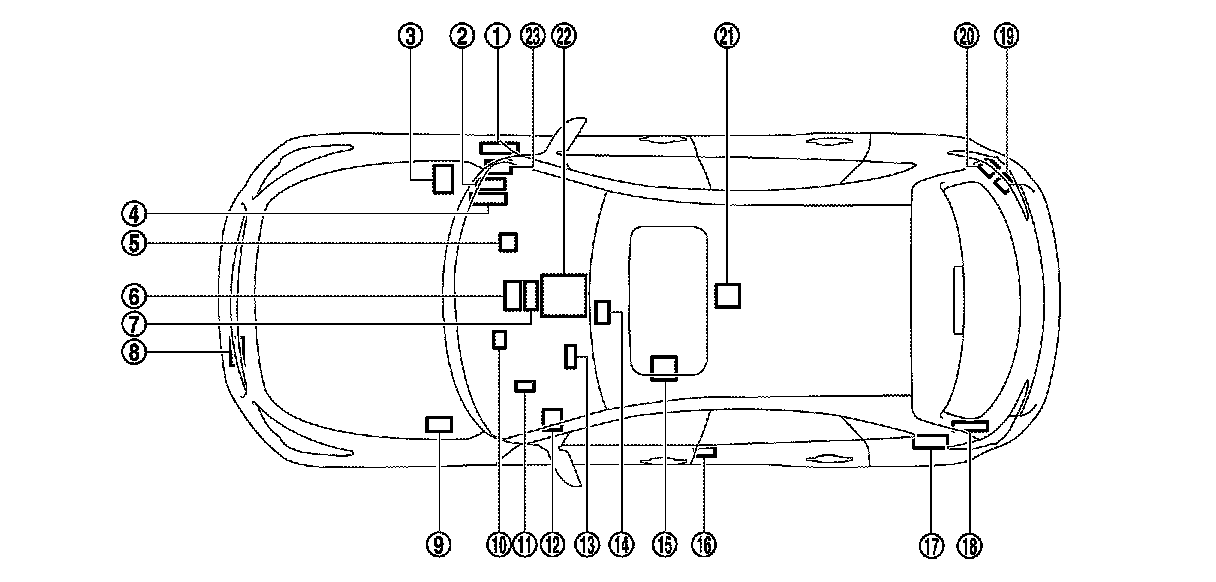 ③ ② ① ㉓ ㉒ ㉑ ⑳ ⑲
④
⑤
⑥
⑦
⑧
⑨ ⑩ ⑪ ⑫ ⑬ ⑭ ⑮ ⑯ ⑰ ⑱